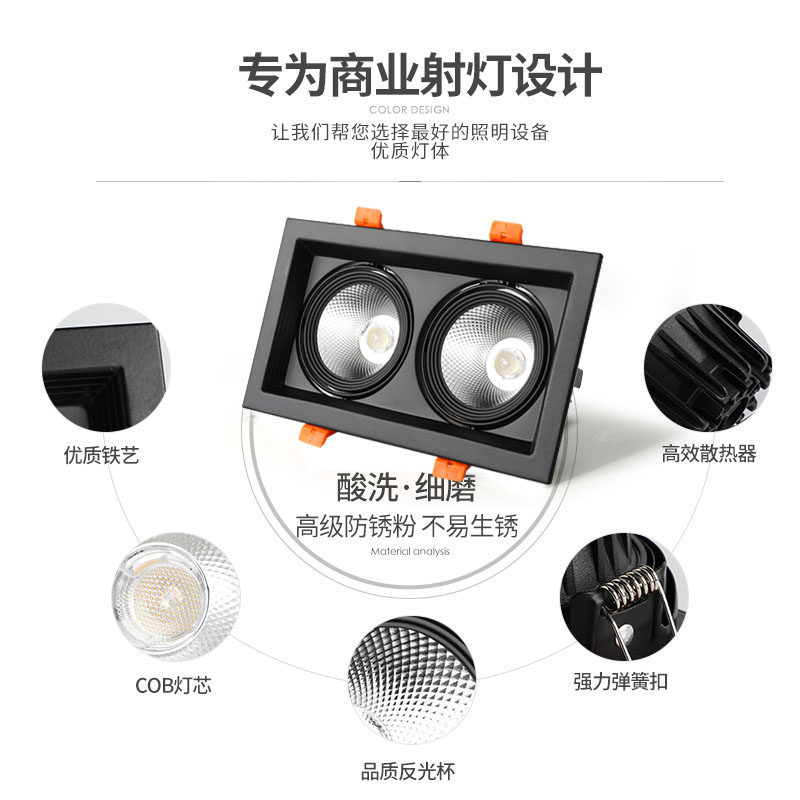 专为商业射灯设计
COLOR DESIGN
让我们帮您选择最好的照明设备
优质灯体

优质铁艺

高效散热器

酸洗·细磨
高级防锈粉 不易生锈
Material analysis

COB灯芯

强力弹簧扣

品质反光杯