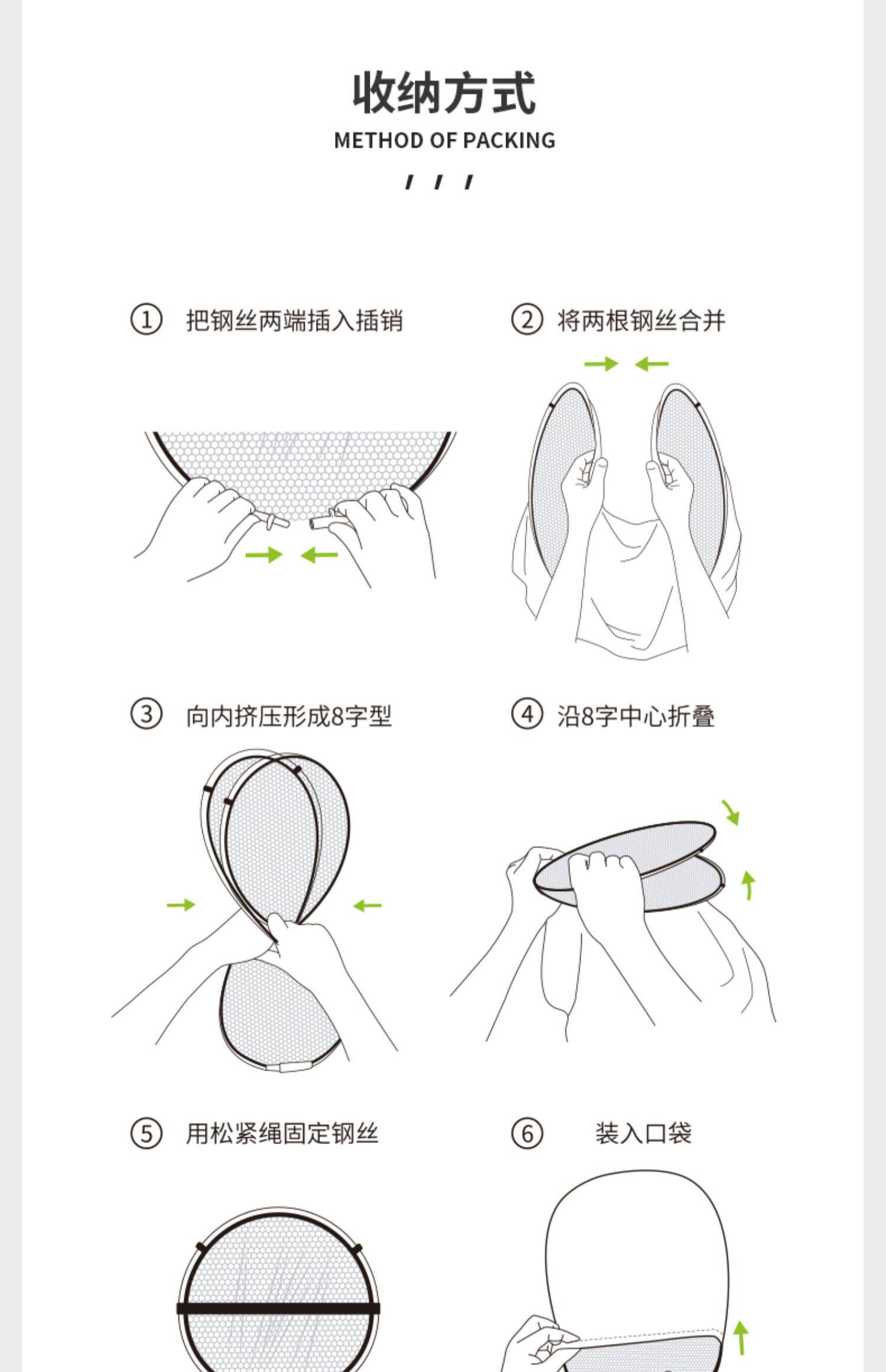 收纳方式

METHOD OF PACKING

① 把钢丝两端插入插销

② 将两根钢丝合并

③ 向内挤压形成8字型

④ 沿8字中心折叠

⑤ 用松紧绳固定钢丝

⑥ 装入口袋