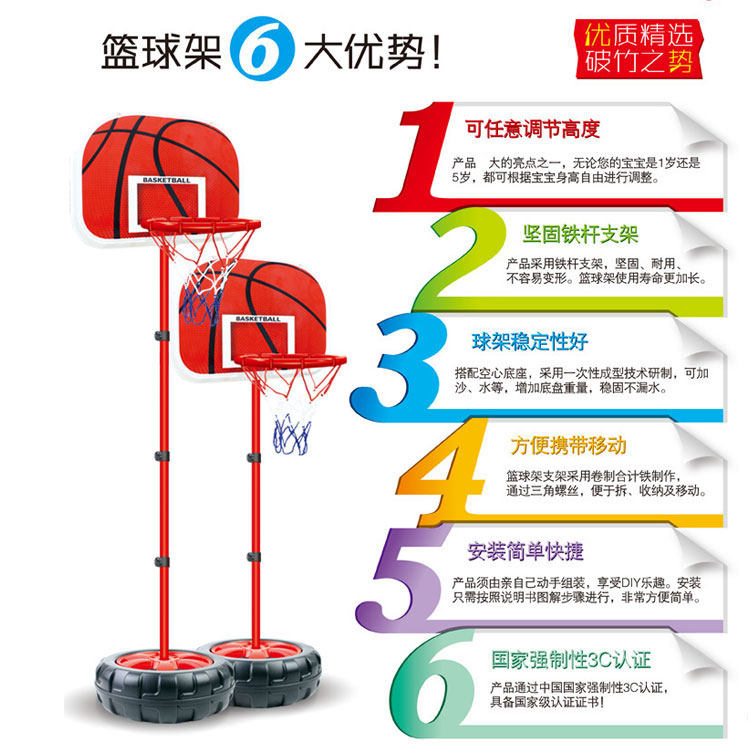 篮球架 6 大优势！

优质精选
破竹之势

BASKETBALL

BASKETBALL

1 可任意调节高度

产品 大的亮点之一，无论您的宝宝是1岁还是5岁，都可根据宝宝身高自由进行调整。

2 坚固铁杆支架

产品采用铁杆支架，坚固、耐用、不容易变形。篮球架使用寿命更加长。

3 球架稳定性好

搭配空心底座，采用一次性成型技术研制，可加沙、水等，增加底盘重量，稳固不漏水。

4 方便携带移动

篮球架支架采用卷制合计铁制作，通过三角螺丝，便于拆、收纳及移动。

5 安装简单快捷

产品须由亲自己动手组装，享受DIY乐趣。安装只需按照说明书图解步骤进行，非常方便简单。

6 国家强制性3C认证

产品通过中国国家强制性3C认证，具备国家级认证证书！