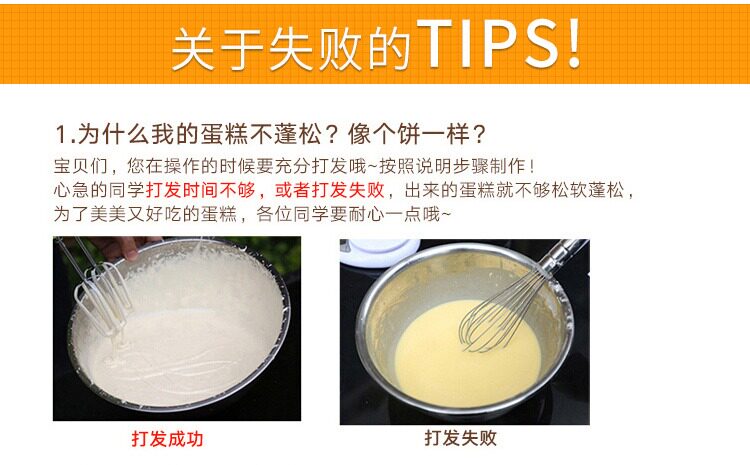 关于失败的TIPS!

1.为什么我的蛋糕不蓬松？像个饼一样？

宝贝们，您在操作的时候要充分打发哦~按照说明步骤制作！
心急的同学打发时间不够，或者打发失败，出来的蛋糕就不够松软蓬松，
为了美美又好吃的蛋糕，各位同学要耐心一点哦~

打发成功

打发失败