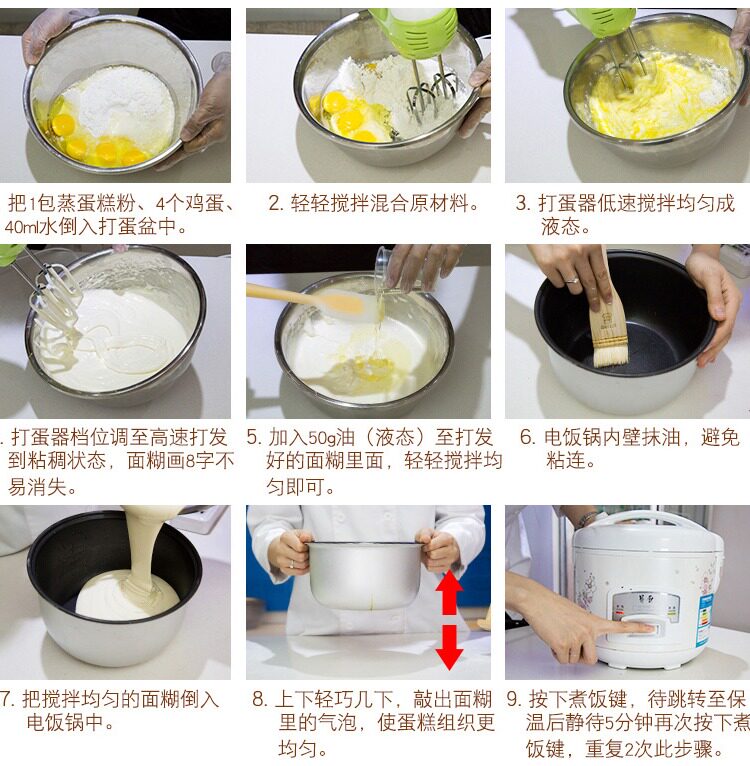 把1包蒸蛋糕粉、4个鸡蛋、40ml水倒入打蛋盆中。

2. 轻轻搅拌混合原材料。

3. 打蛋器低速搅拌均匀成液态。

. 打蛋器档位调至高速打发到粘稠状态，面糊画8字不易消失。

5. 加入50g油（液态）至打发好的面糊里面，轻轻搅拌均匀即可。

6. 电饭锅内壁抹油，避免粘连。

7. 把搅拌均匀的面糊倒入电饭锅中。

8. 上下轻巧几下，敲出面糊里的气泡，使蛋糕组织更均匀。

9. 按下煮饭键，待跳转至保温后静待5分钟再次按下煮饭键，重复2次此步骤。