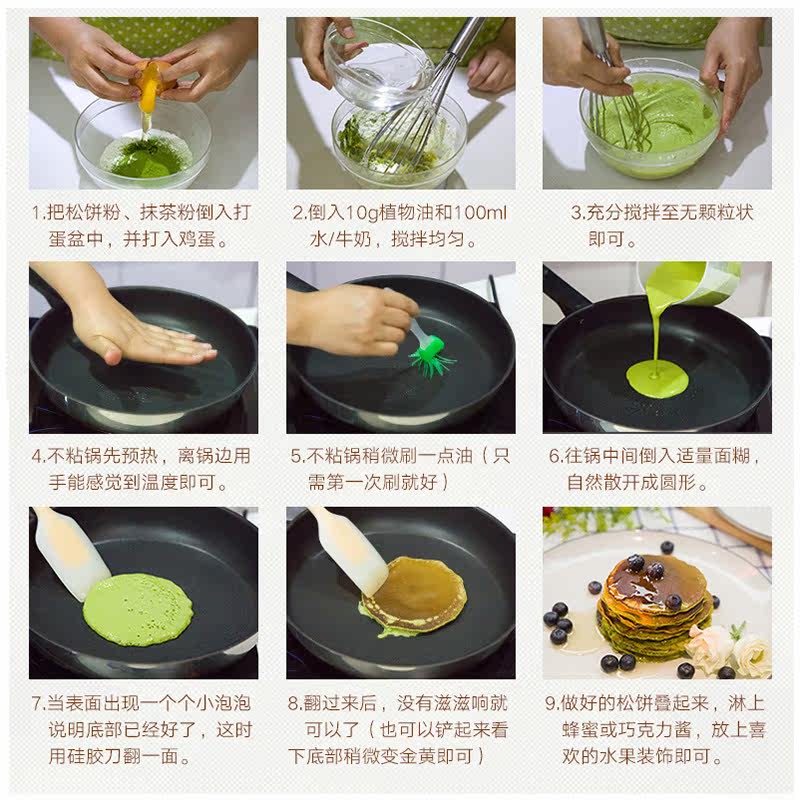 1.把松饼粉、抹茶粉倒入打蛋盆中，并打入鸡蛋。

2.倒入10g植物油和100ml水/牛奶，搅拌均匀。

3.充分搅拌至无颗粒状即可。

4.不粘锅先预热，离锅边用手能感觉到温度即可。

5.不粘锅稍微刷一点油（只需第一次刷就好）

6.往锅中间倒入适量面糊，自然散开成圆形。

7.当表面出现一个个小泡泡说明底部已经好了，这时用硅胶刀翻一面。

8.翻过来后，没有滋滋响就可以了（也可以铲起来看下底部稍微变金黄即可）

9.做好的松饼叠起来，淋上蜂蜜或巧克力酱，放上喜欢的水果装饰即可。