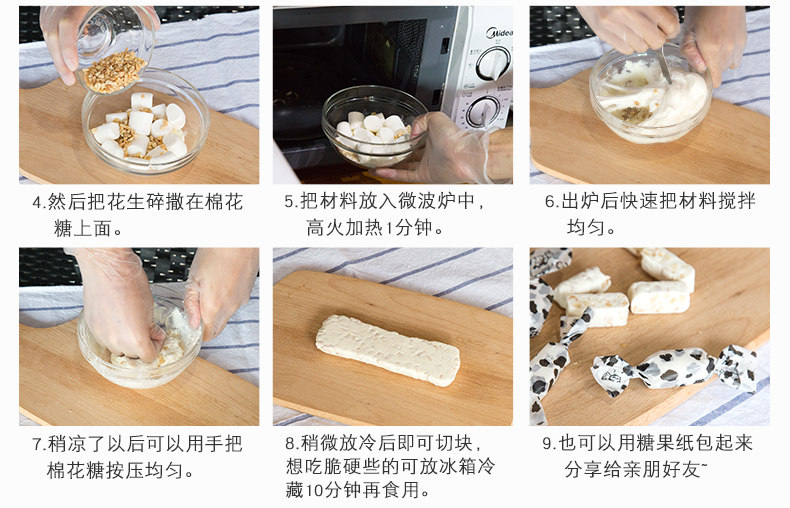 Midea

4.然后把花生碎撒在棉花糖上面。

5.把材料放入微波炉中，高火加热1分钟。

6.出炉后快速把材料搅拌均匀。

7.稍凉了以后可以用手把棉花糖按压均匀。

8.稍微放冷后即可切块，想吃脆硬些的可放冰箱冷藏10分钟再食用。

9.也可以用糖果纸包起来分享给亲朋好友~