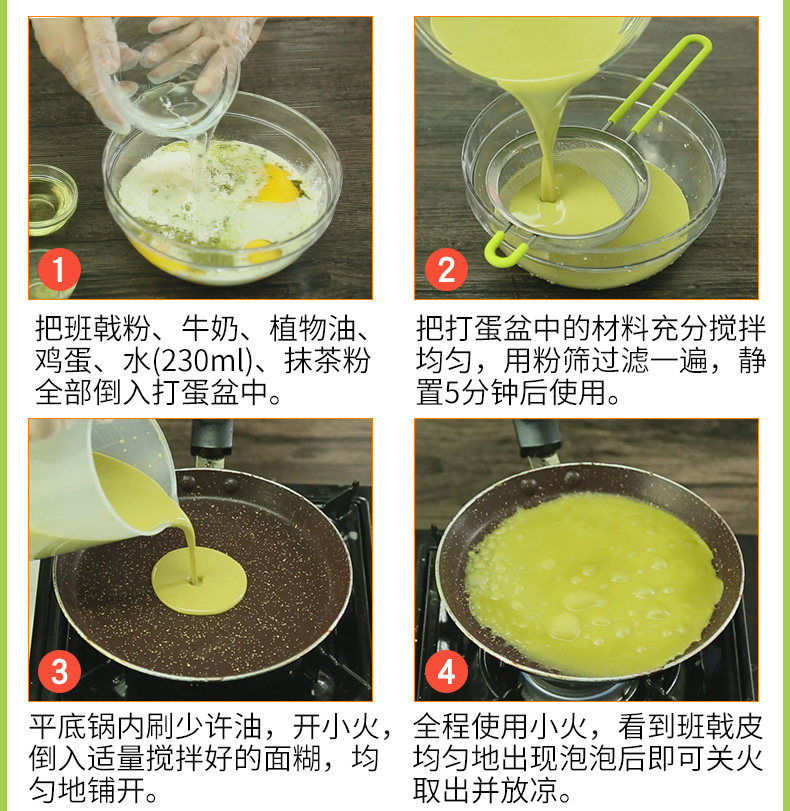 1

把班戟粉、牛奶、植物油、鸡蛋、水(230ml)、抹茶粉全部倒入打蛋盆中。

2

把打蛋盆中的材料充分搅拌均匀，用粉筛过滤一遍，静置5分钟后使用。

3

平底锅内刷少许油，开小火，倒入适量搅拌好的面糊，均匀地铺开。

4

全程使用小火，看到班戟皮均匀地出现泡泡后即可关火取出并放凉。