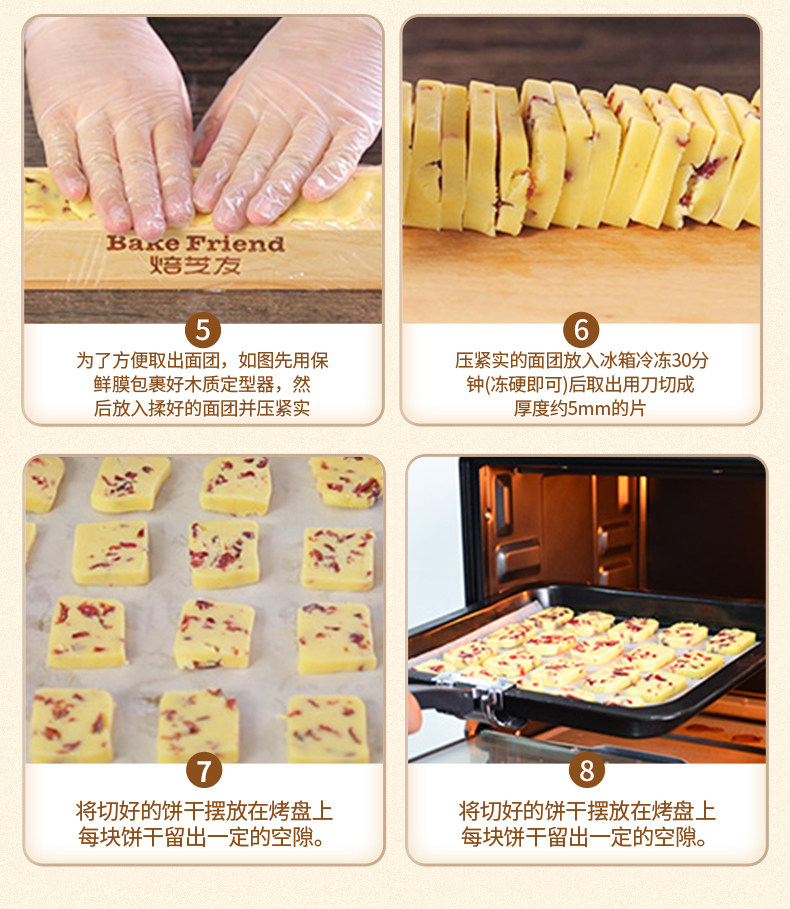 Bake Friend
焙芝友

5
为了方便取出面团，如图先用保鲜膜包裹好木质定型器，然后放入揉好的面团并压紧实

6
压紧实的面团放入冰箱冷冻30分钟(冻硬即可)后取出用刀切成厚度约5mm的片

7
将切好的饼干摆放在烤盘上每块饼干留出一定的空隙。

8
将切好的饼干摆放在烤盘上每块饼干留出一定的空隙。