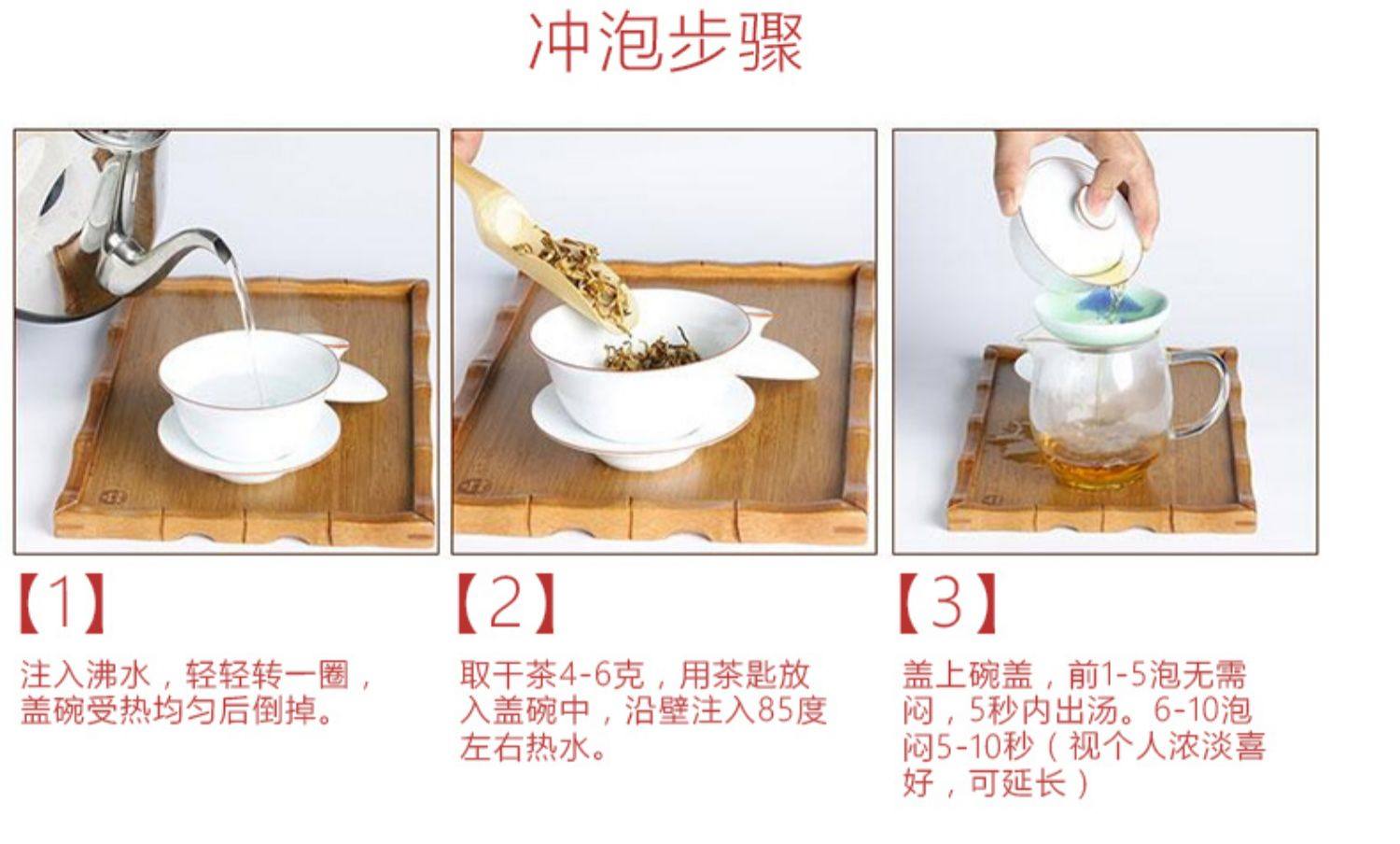 冲泡步骤

【1】

注入沸水，轻轻转一圈，盖碗受热均匀后倒掉。

【2】

取干茶4-6克，用茶匙放入盖碗中，沿壁注入85度左右热水。

【3】

盖上碗盖，前1-5泡无需闷，5秒内出汤。6-10泡闷5-10秒（视个人浓淡喜好，可延长）