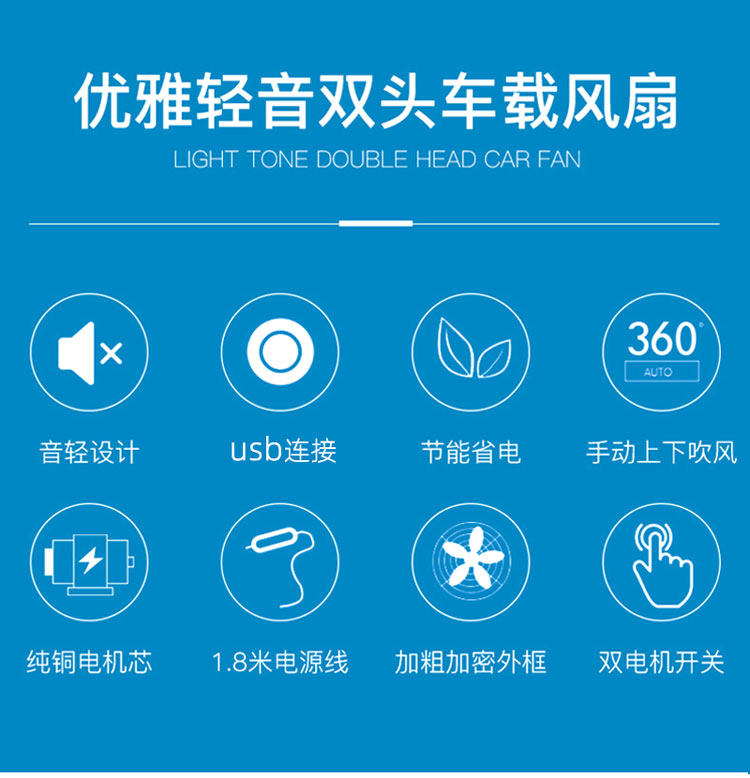 优雅轻音双头车载风扇

LIGHT TONE DOUBLE HEAD CAR FAN

音轻设计

usb连接

节能省电

360°
AUTO
手动上下吹风

纯铜电机芯

1.8米电源线

加粗加密外框

双电机开关