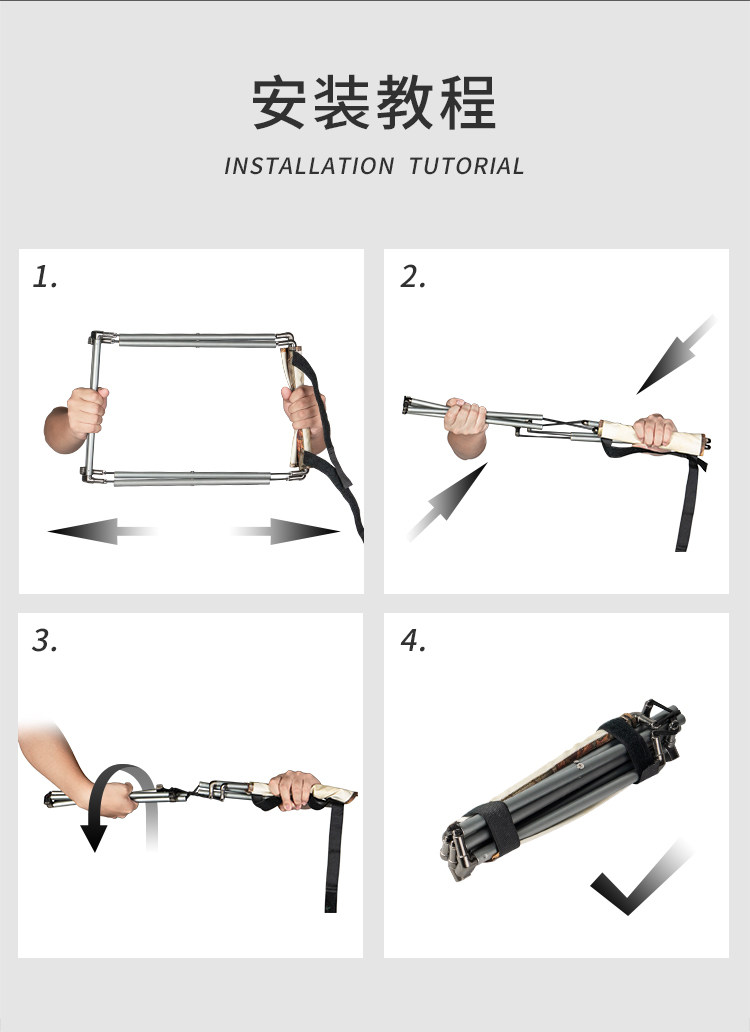 安装教程

INSTALLATION TUTORIAL

1.

2.

3.

4.