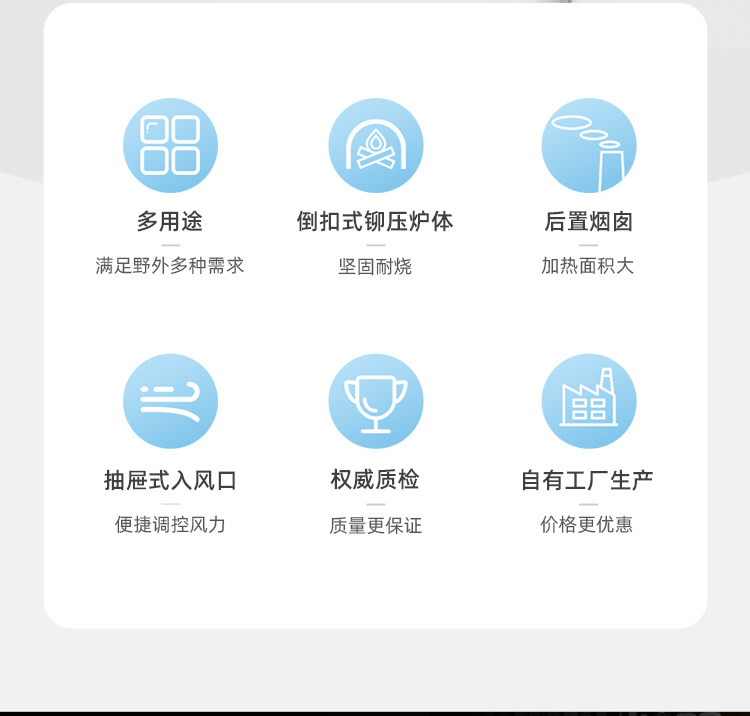 多用途

满足野外多种需求

倒扣式铆压炉体

坚固耐烧

后置烟囱

加热面积大

抽屉式入风口

便捷调控风力

权威质检

质量更保证

自有工厂生产

价格更优惠