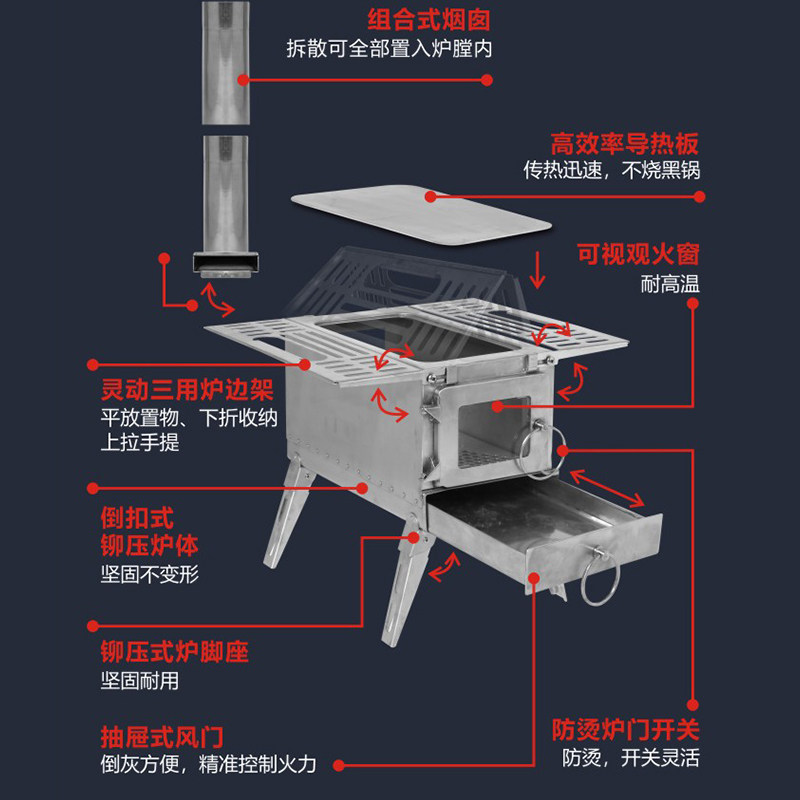 组合式烟囱
拆散可全部置入炉膛内

高效率导热板
传热迅速，不烧黑锅

可视观火窗
耐高温

灵动三用炉边架
平放置物、下折收纳
上拉手提

倒扣式
铆压炉体
坚固不变形

铆压式炉脚座
坚固耐用

抽屉式风门
倒灰方便，精准控制火力

防烫炉门开关
防烫，开关灵活