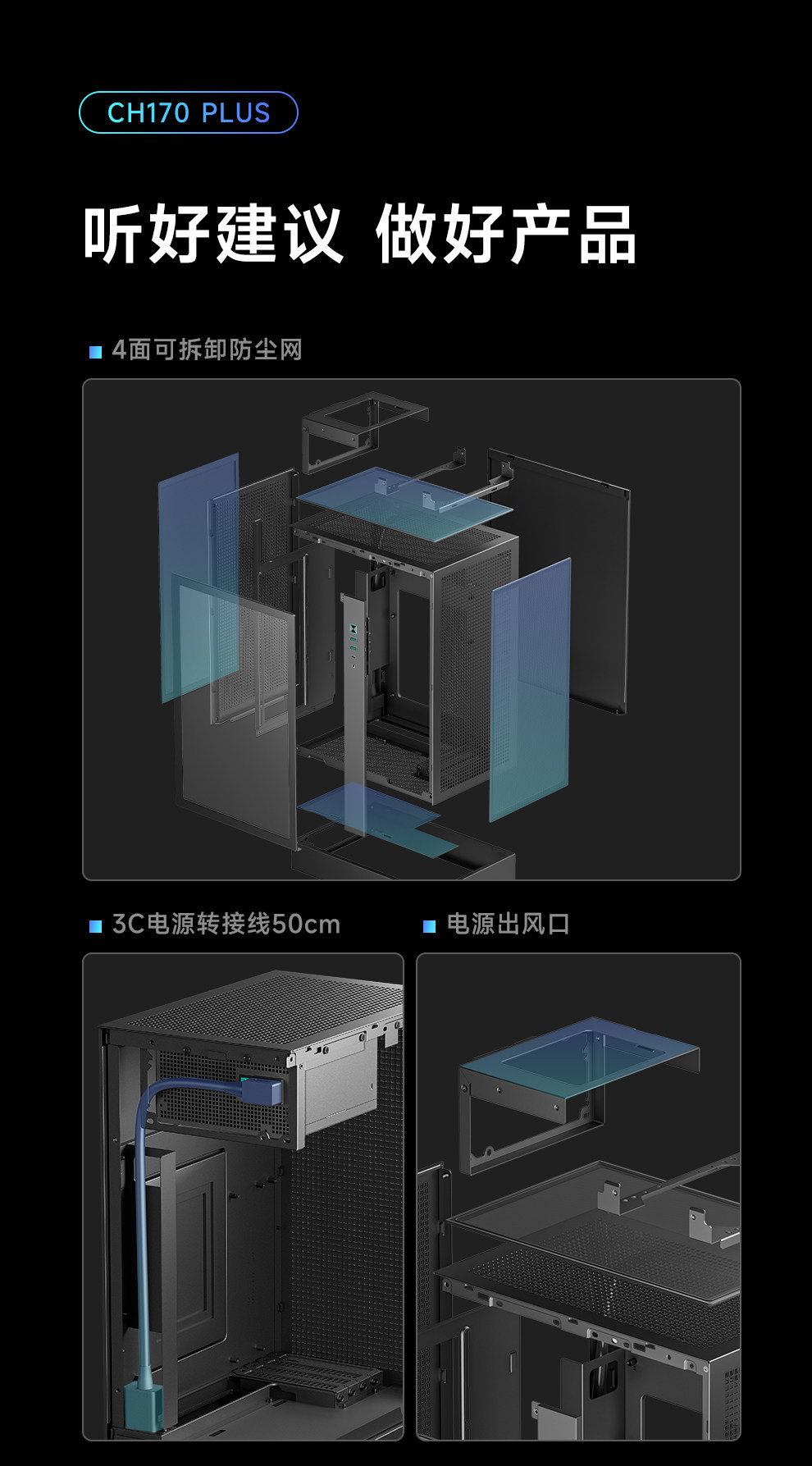 CH170 PLUS

听好建议 做好产品

4面可拆卸防尘网

3C电源转接线50cm

电源出风口