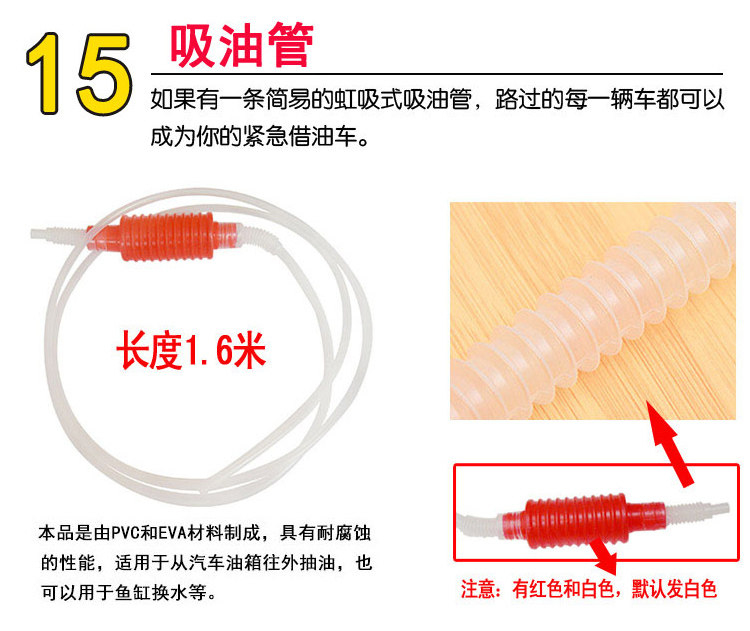 15 吸油管

如果有一条简易的虹吸式吸油管，路过的每一辆车都可以成为你的紧急借油车。

长度1.6米

本品是由PVC和EVA材料制成，具有耐腐蚀的性能，适用于从汽车油箱往外抽油，也可以用于鱼缸换水等。

注意：有红色和白色，默认发白色