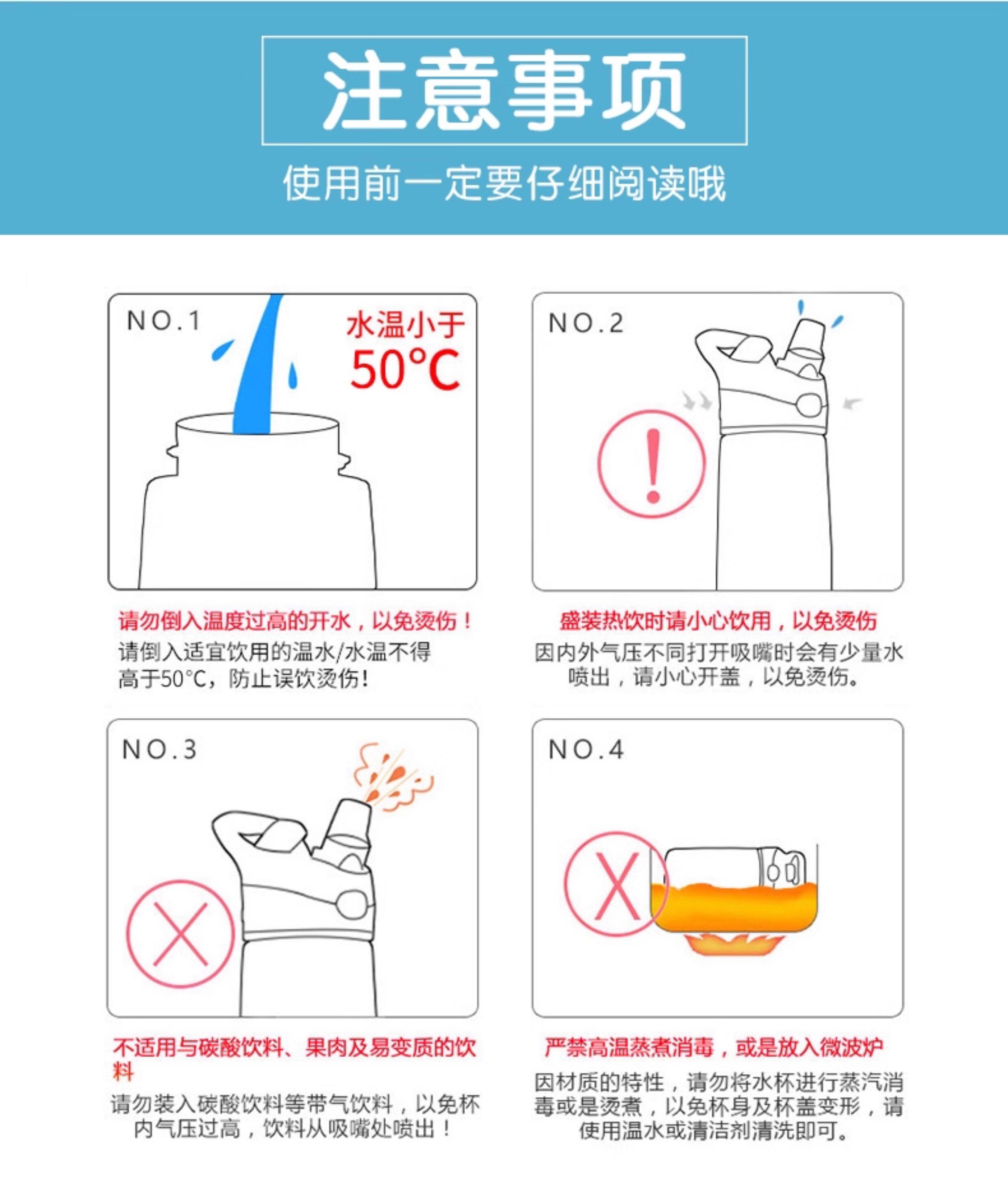 注意事项

使用前一定要仔细阅读哦

NO.1

水温小于 50°C

请勿倒入温度过高的开水，以免烫伤！

请倒入适宜饮用的温水/水温不得高于50°C，防止误饮烫伤！

NO.2

盛装热饮时请小心饮用，以免烫伤

因内外气压不同打开吸嘴时会有少量水喷出，请小心开盖，以免烫伤。

NO.3

不适用与碳酸饮料、果肉及易变质的饮料

请勿装入碳酸饮料等带气饮料，以免杯内气压过高，饮料从吸嘴处喷出！

NO.4

严禁高温蒸煮消毒，或是放入微波炉

因材质的特性，请勿将水杯进行蒸汽消毒或是烫煮，以免杯身及杯盖变形，请使用温水或清洁剂清洗即可。