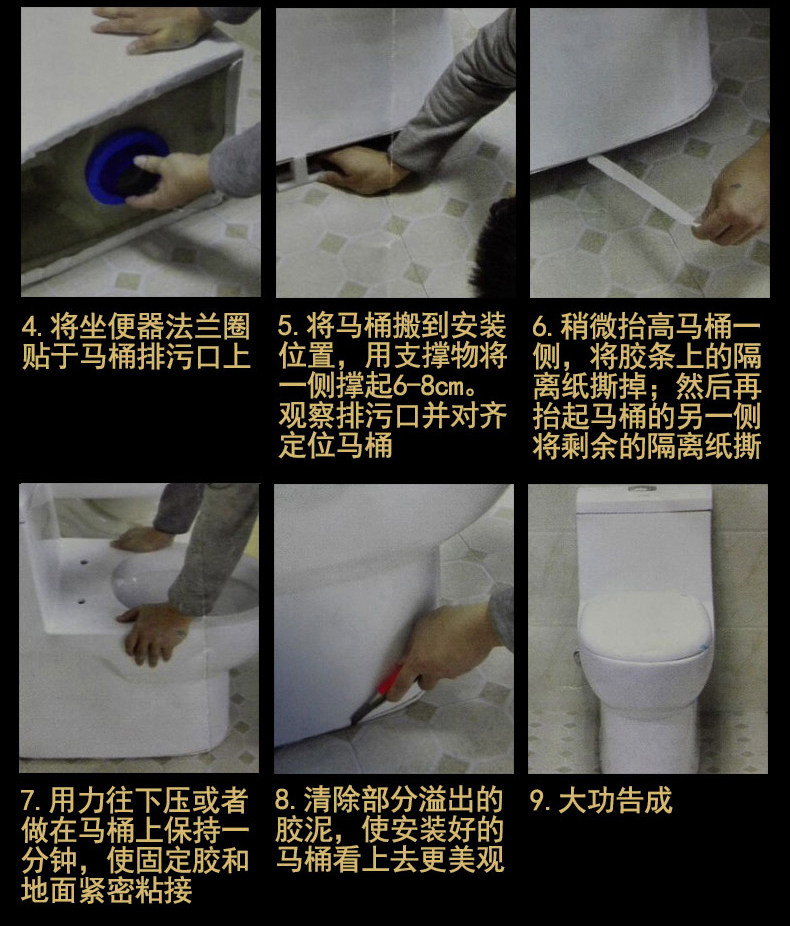 4. 将坐便器法兰圈贴于马桶排污口上

5. 将马桶搬到安装位置，用支撑物将一侧撑起6-8cm。观察排污口并对齐定位马桶

6. 稍微抬高马桶一侧，将胶条上的隔离纸撕掉；然后再抬起马桶的另一侧将剩余的隔离纸撕

7. 用力往下压或者做在马桶上保持一分钟，使固定胶和地面紧密粘接

8. 清除部分溢出的胶泥，使安装好的马桶看上去更美观

9. 大功告成