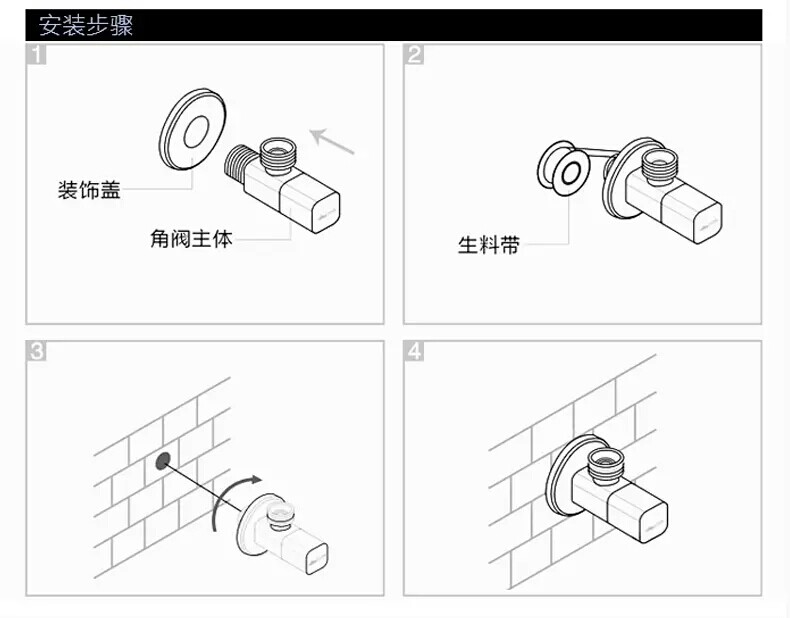 安装步骤

1

装饰盖

角阀主体

2

生料带

3

4