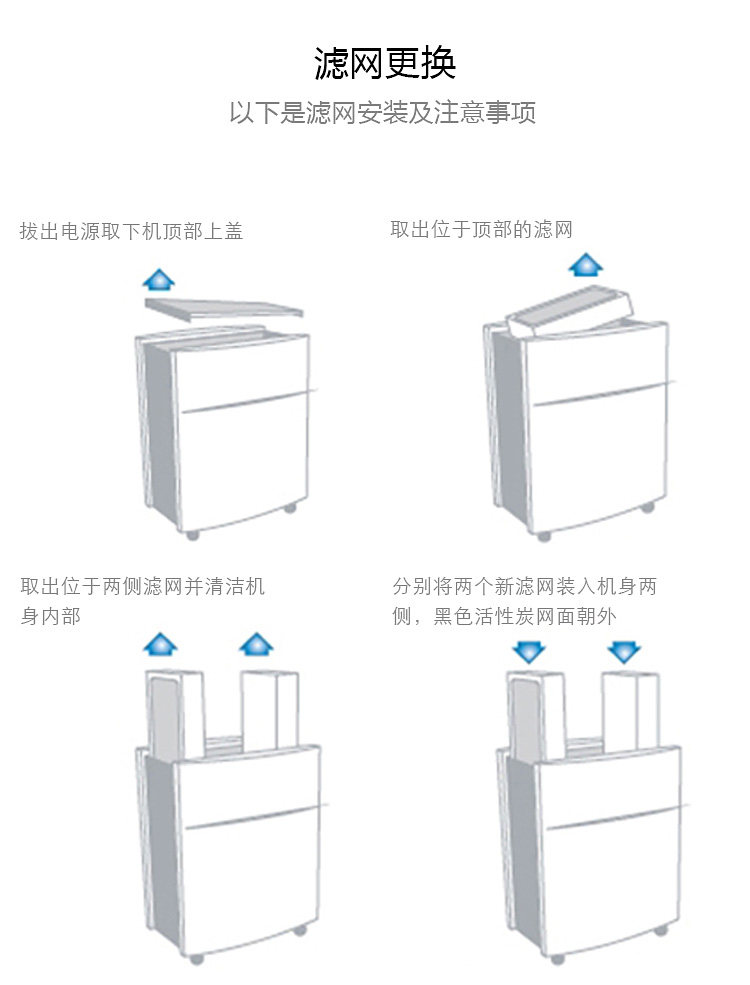 滤网更换

以下是滤网安装及注意事项

拔出电源取下机顶部上盖

取出位于顶部的滤网

取出位于两侧滤网并清洁机身内部

分别将两个新滤网装入机身两侧，黑色活性炭网面朝外