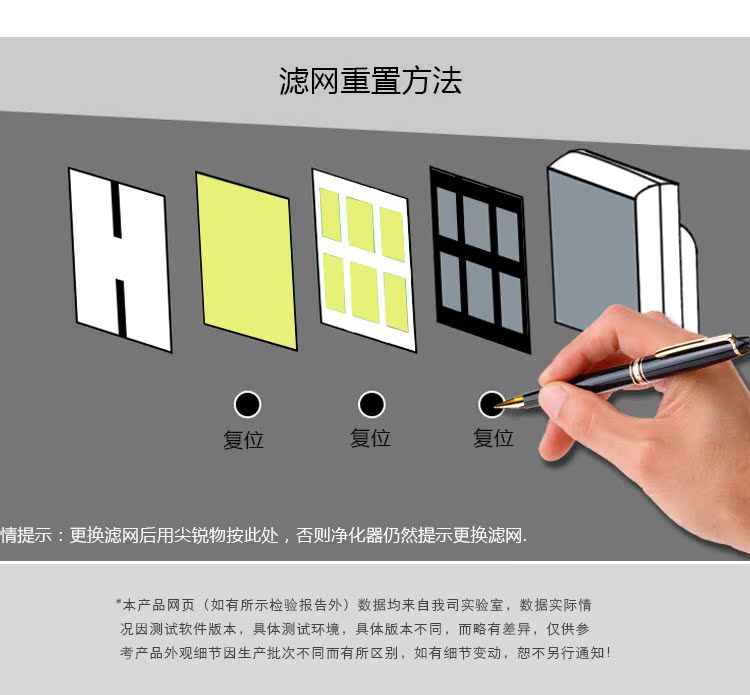 滤网重置方法

复位

复位

复位

情提示：更换滤网后用尖锐物按此处，否则净化器仍然提示更换滤网.

*本产品网页（如有所示检验报告外）数据均来自我司实验室，数据实际情况因测试软件版本，具体测试环境，具体版本不同，而略有差异，仅供参考产品外观细节因生产批次不同而有所区别，如有细节变动，恕不另行通知！