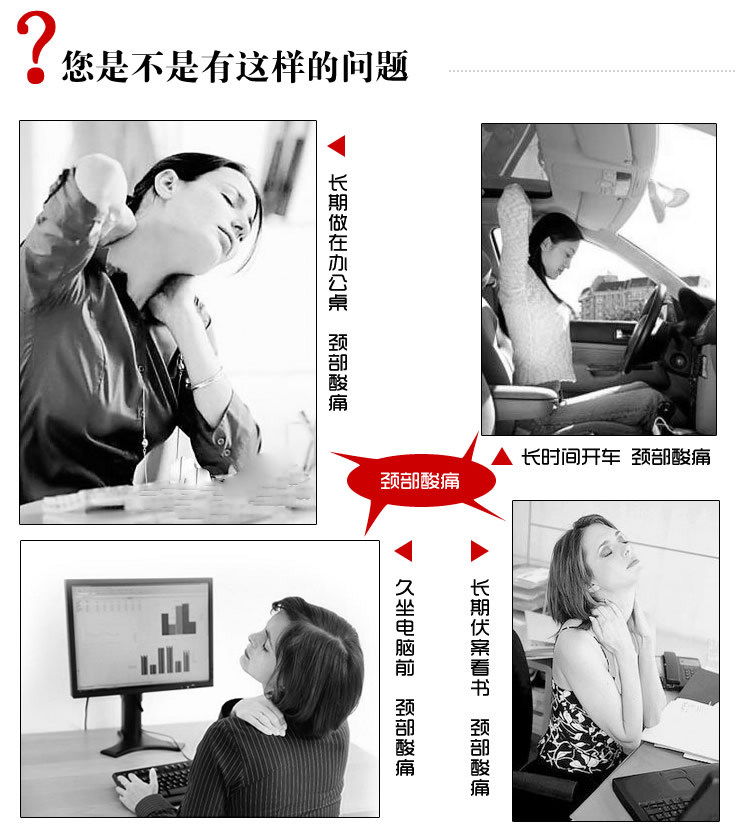 ?您是不是有这样的问题

长期做在办公桌 颈部酸痛

长时间开车 颈部酸痛

颈部酸痛

久坐电脑前 颈部酸痛

长期伏案看书 颈部酸痛