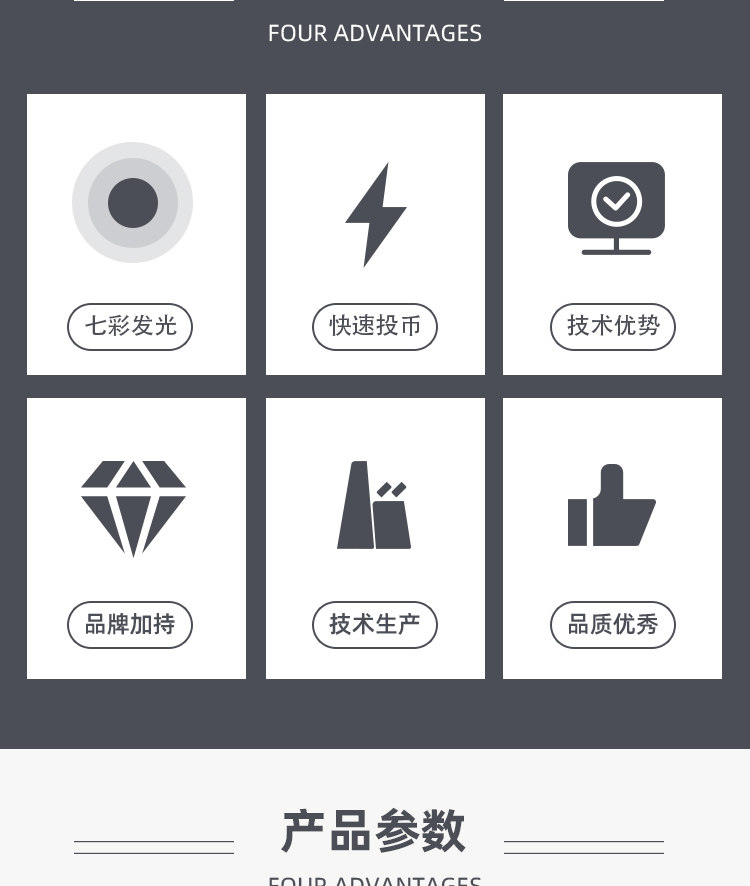 FOUR ADVANTAGES

七彩发光

快速投币

技术优势

品牌加持

技术生产

品质优秀

产品参数

FOUR ADVANTAGES