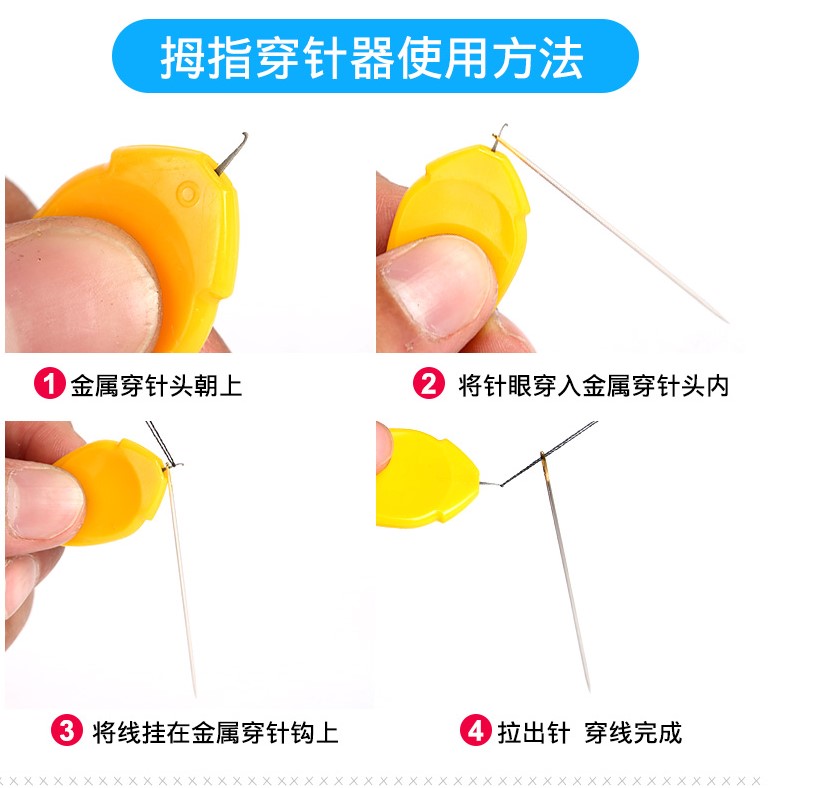 拇指穿针器使用方法

1 金属穿针头朝上

2 将针眼穿入金属穿针头内

3 将线挂在金属穿针钩上

4 拉出针 穿线完成