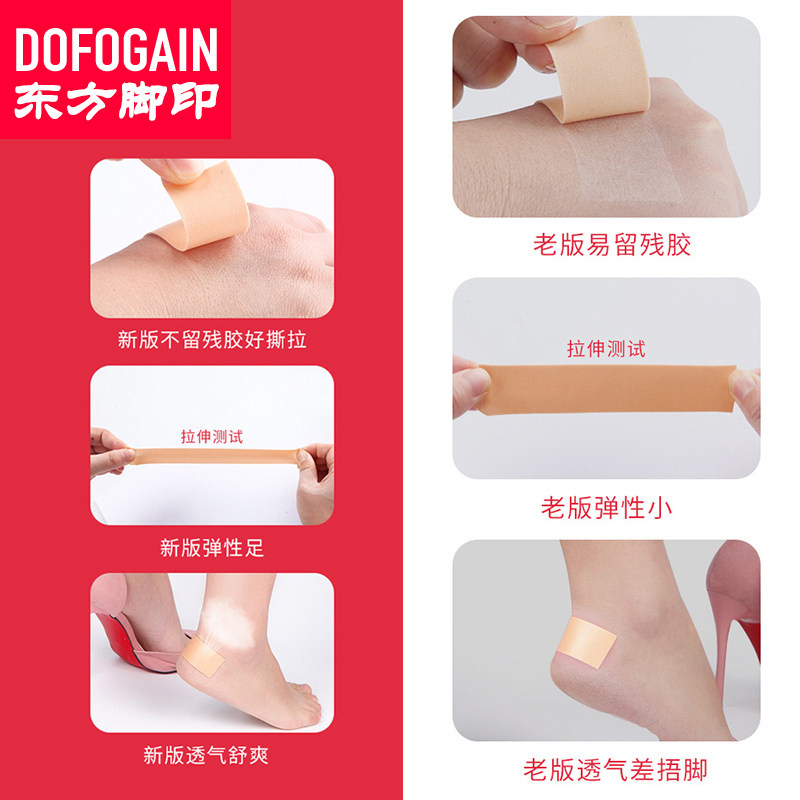 DOFOGAIN
东方脚印

新版不留残胶好撕拉

拉伸测试

新版弹性足

新版透气舒爽

老版易留残胶

拉伸测试

老版弹性小

老版透气差捂脚