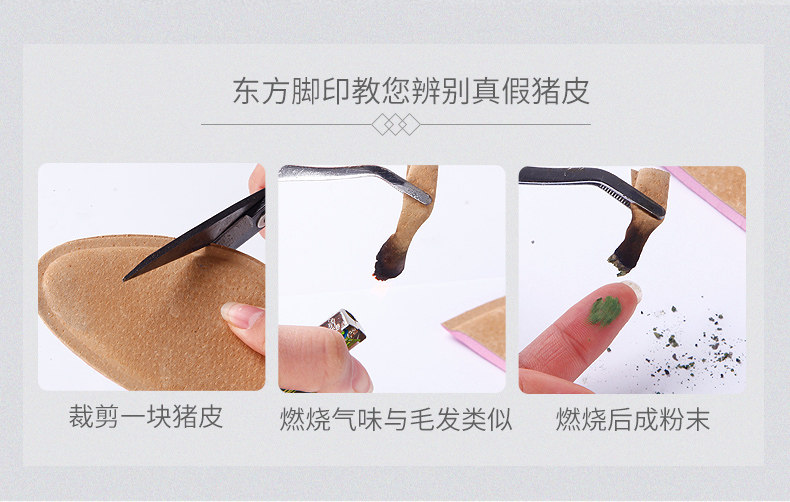 东方脚印教您辨别真假猪皮

裁剪一块猪皮

燃烧气味与毛发类似

燃烧后成粉末