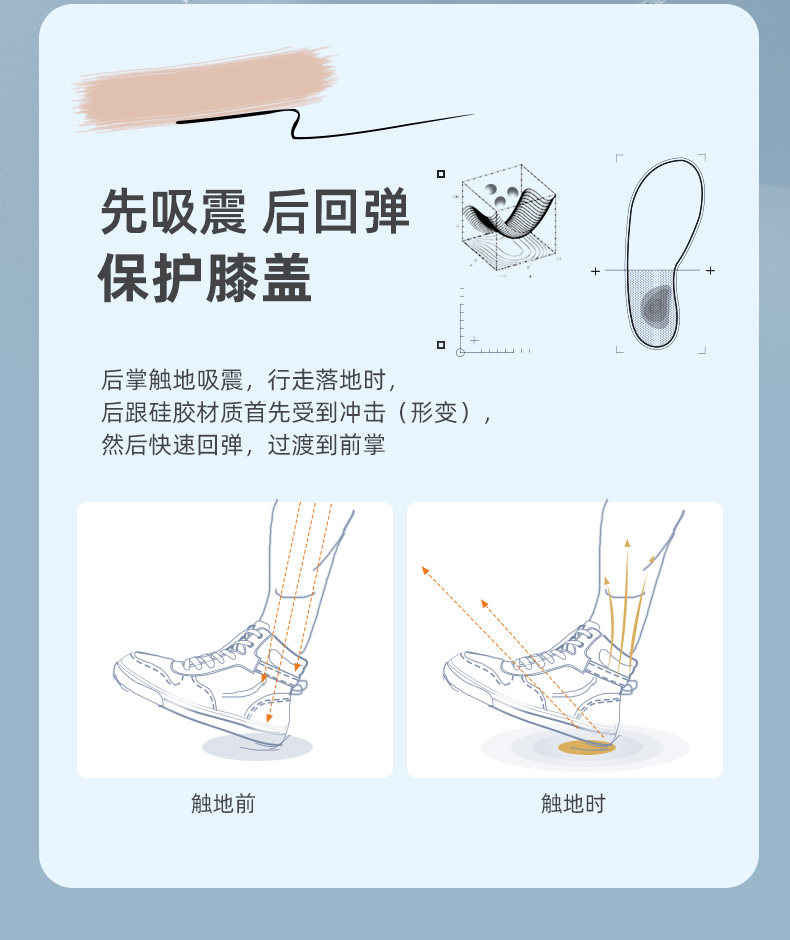 先吸震 后回弹
保护膝盖

后掌触地吸震，行走落地时，
后跟硅胶材质首先受到冲击（形变），
然后快速回弹，过渡到前掌

触地前

触地时