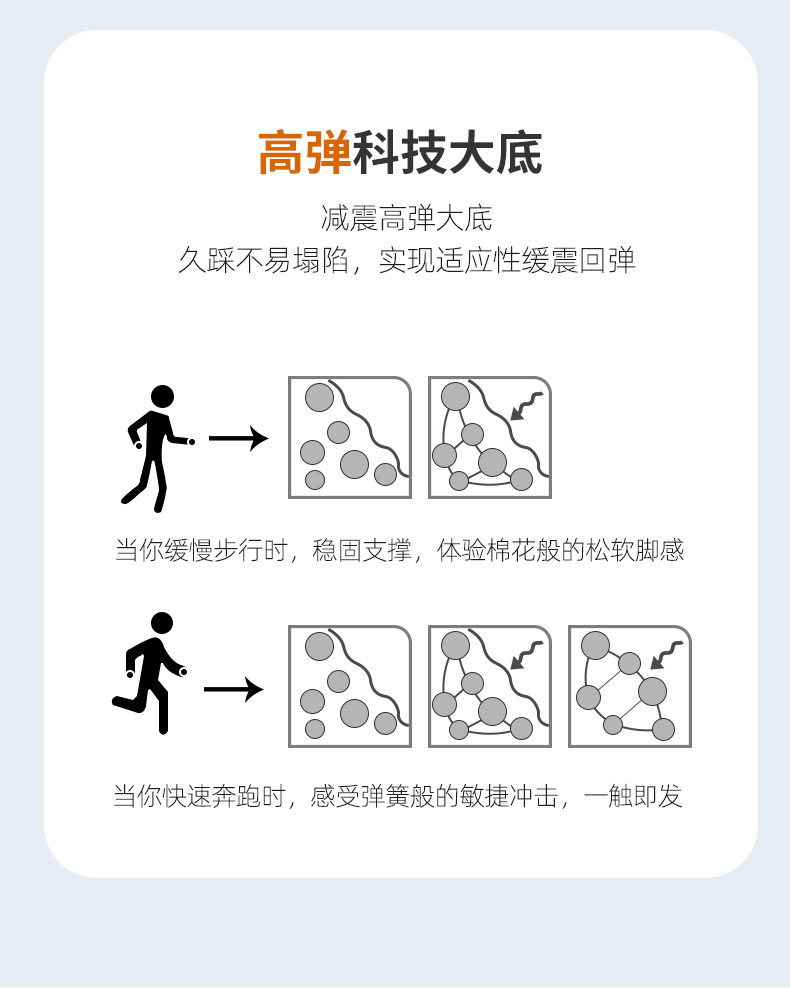 高弹科技大底

减震高弹大底
久踩不易塌陷，实现适应性缓震回弹

当你缓慢步行时，稳固支撑，体验棉花般的松软脚感

当你快速奔跑时，感受弹簧般的敏捷冲击，一触即发