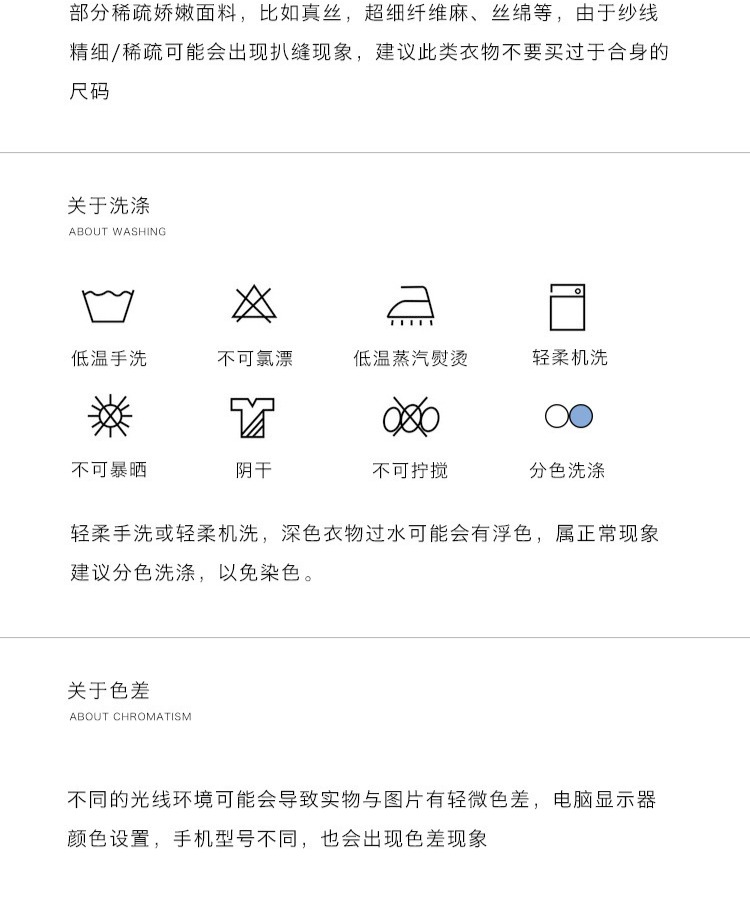 部分稀疏娇嫩面料，比如真丝，超细纤维麻、丝绵等，由于纱线精细/稀疏可能会出现扒缝现象，建议此类衣物不要买过于合身的尺码

关于洗涤
ABOUT WASHING

低温手洗 不可氯漂 低温蒸汽熨烫 轻柔机洗

不可暴晒 阴干 不可拧搅 分色洗涤

轻柔手洗或轻柔机洗，深色衣物过水可能会有浮色，属正常现象建议分色洗涤，以免染色。

关于色差
ABOUT CHROMATISM

不同的光线环境可能会导致实物与图片有轻微色差，电脑显示器颜色设置，手机型号不同，也会出现色差现象