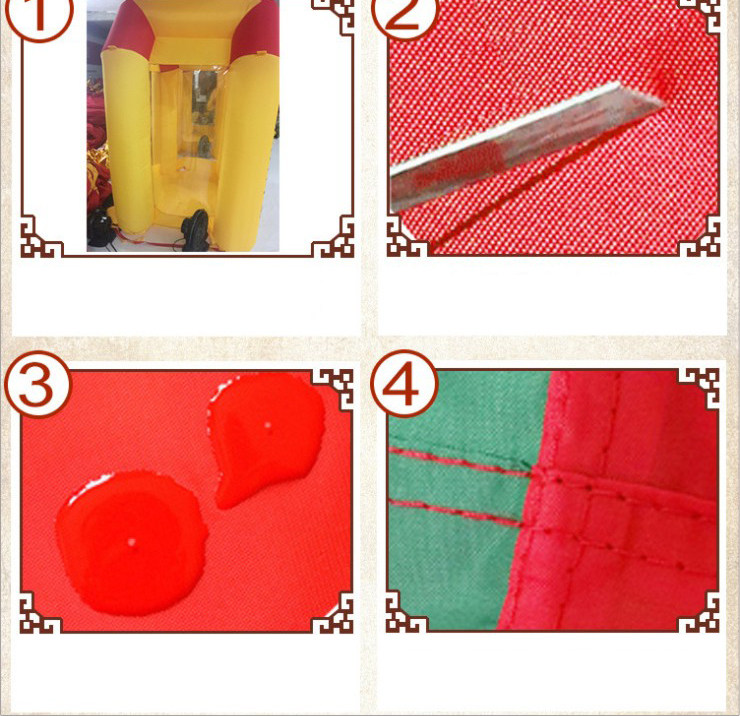 1

2

3

4