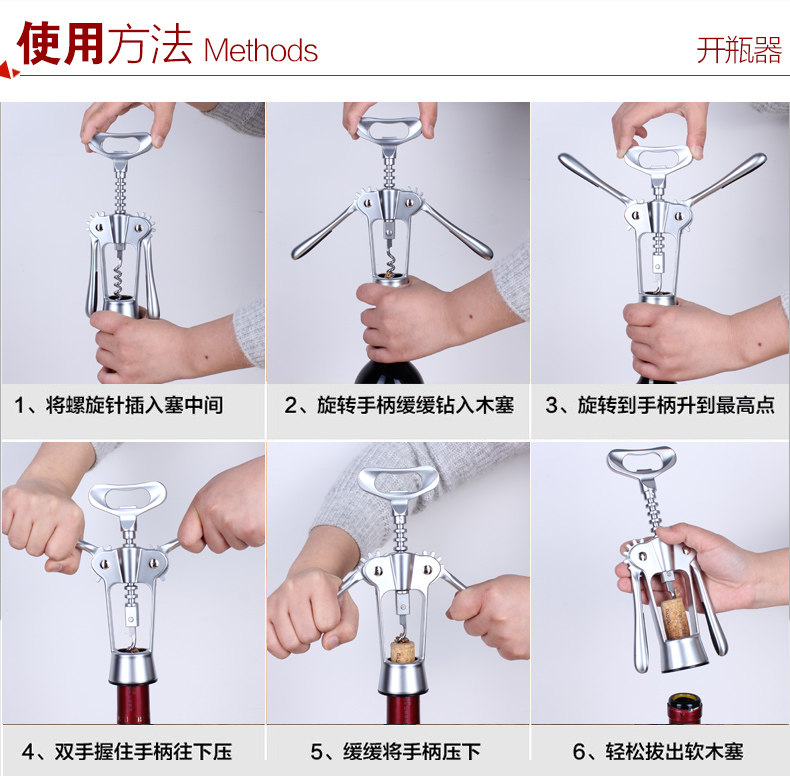 使用方法 Methods

开瓶器

1、将螺旋针插入塞中间

2、旋转手柄缓缓钻入木塞

3、旋转到手柄升到最高点

4、双手握住手柄往下压

5、缓缓将手柄压下

6、轻松拔出软木塞