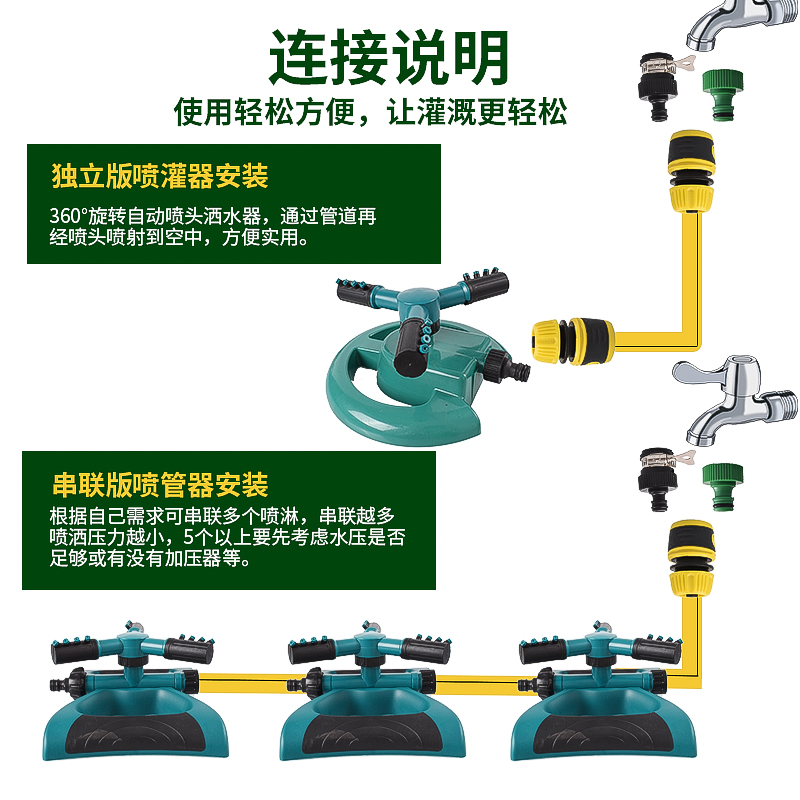 连接说明

使用轻松方便，让灌溉更轻松

独立版喷灌器安装

360°旋转自动喷头洒水器，通过管道再经喷头喷射到空中，方便实用。

串联版喷管器安装

根据自己需求可串联多个喷淋，串联越多喷洒压力越小，5个以上要先考虑水压是否足够或有没有加压器等。