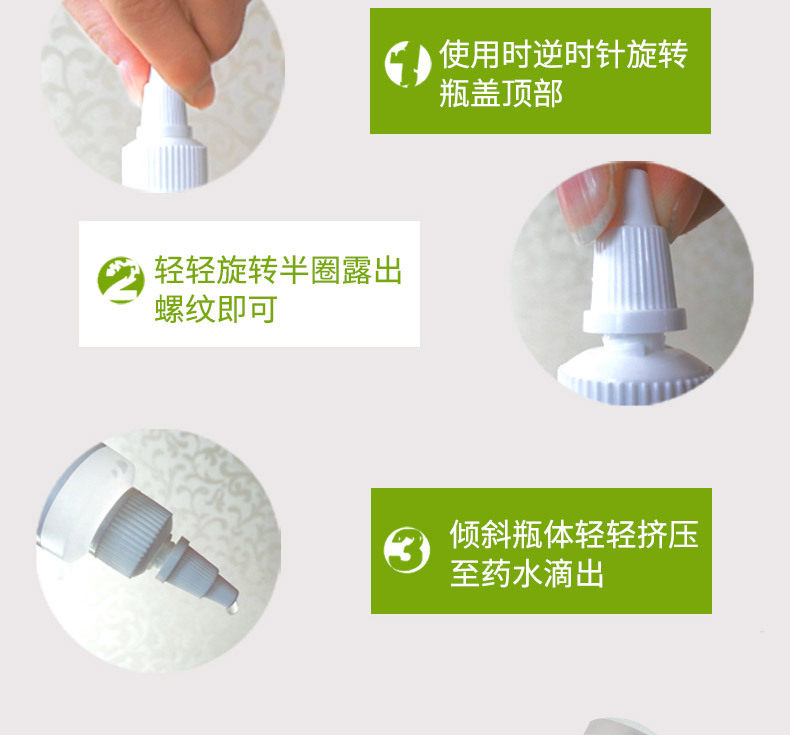 1 使用时逆时针旋转瓶盖顶部

2 轻轻旋转半圈露出螺纹即可

3 倾斜瓶体轻轻挤压至药水滴出