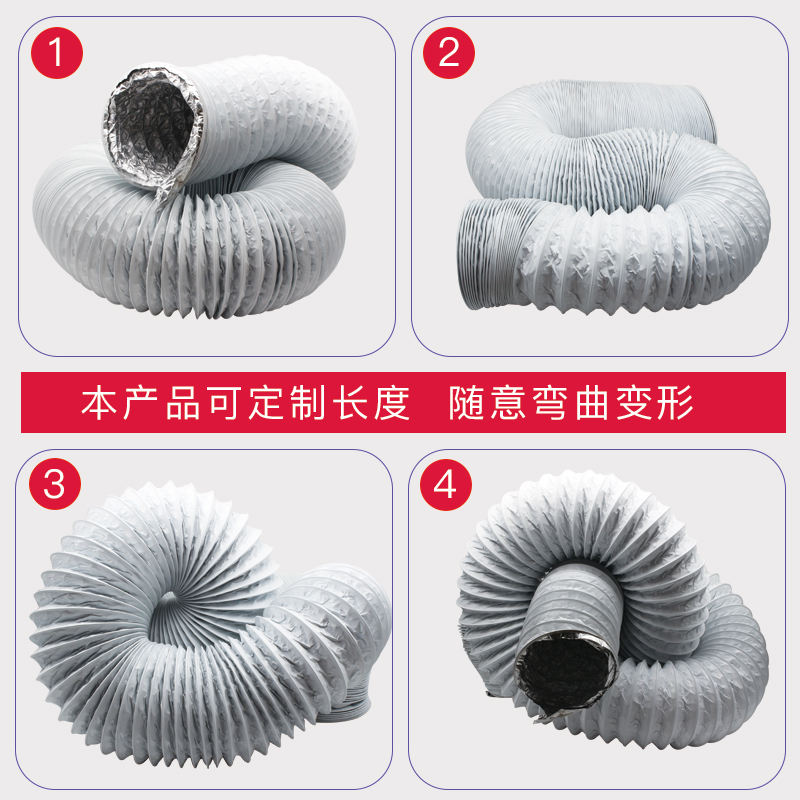 1

2

本产品可定制长度　随意弯曲变形

3

4