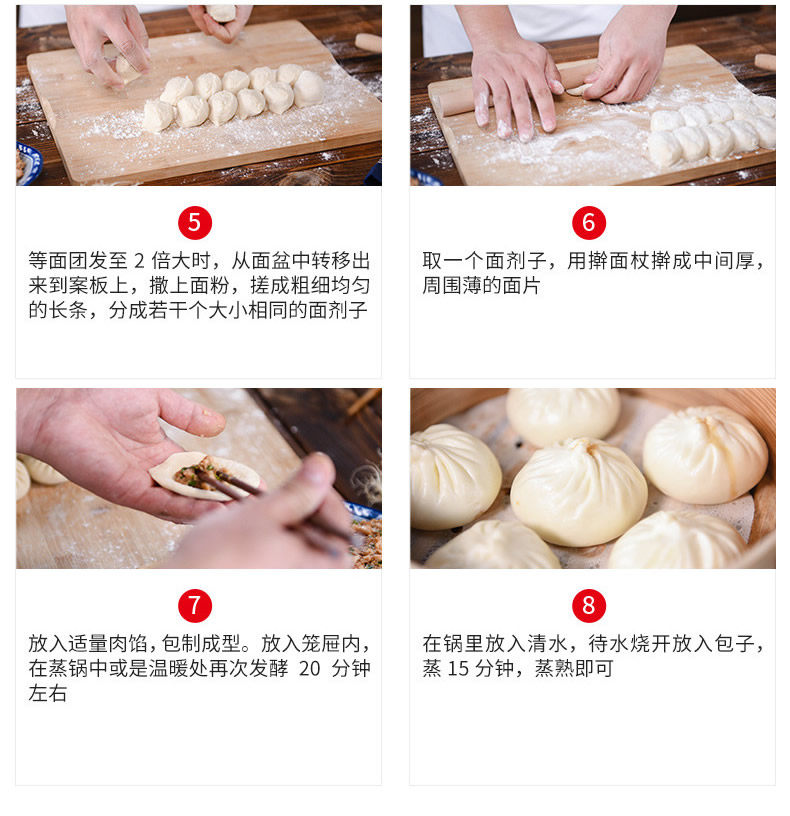 5

等面团发至 2 倍大时，从面盆中转移出来到案板上，撒上面粉，搓成粗细均匀的长条，分成若干个大小相同的面剂子

6

取一个面剂子，用擀面杖擀成中间厚，周围薄的面片

7

放入适量肉馅，包制成型。放入笼屉内，在蒸锅中或是温暖处再次发酵 20 分钟左右

8

在锅里放入清水，待水烧开放入包子，蒸 15 分钟，蒸熟即可