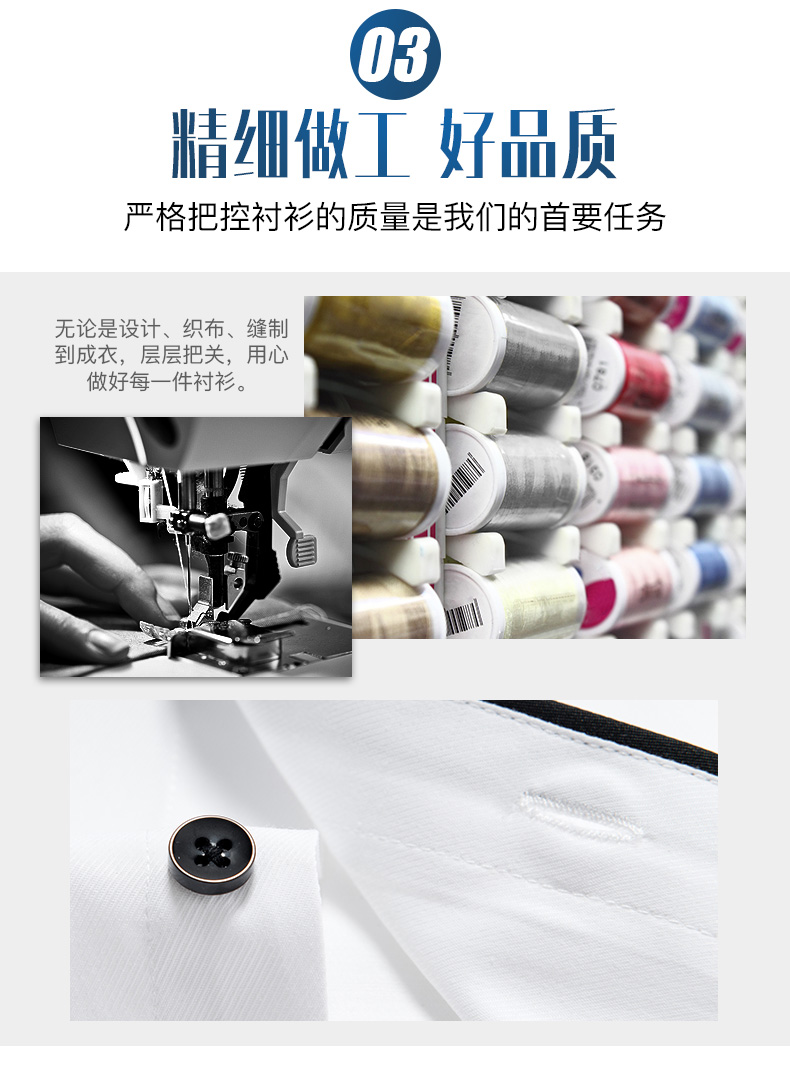 03

精细做工 好品质

严格把控衬衫的质量是我们的首要任务

无论是设计、织布、缝制到成衣，层层把关，用心做好每一件衬衫。