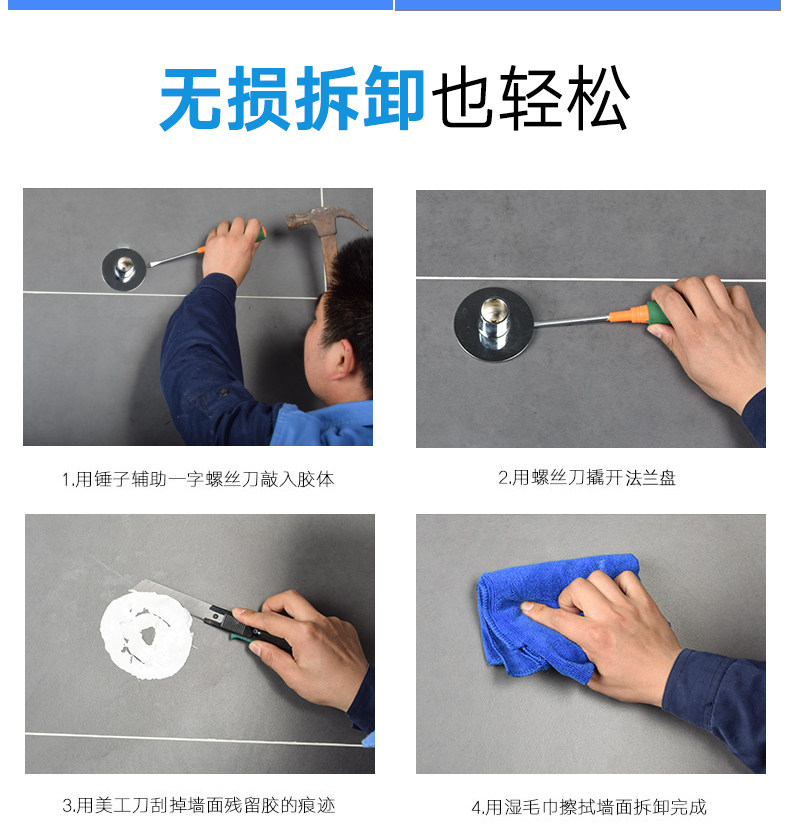 无损拆卸也轻松

1.用锤子辅助一字螺丝刀敲入胶体

2.用螺丝刀撬开法兰盘

3.用美工刀刮掉墙面残留胶的痕迹

4.用湿毛巾擦拭墙面拆卸完成