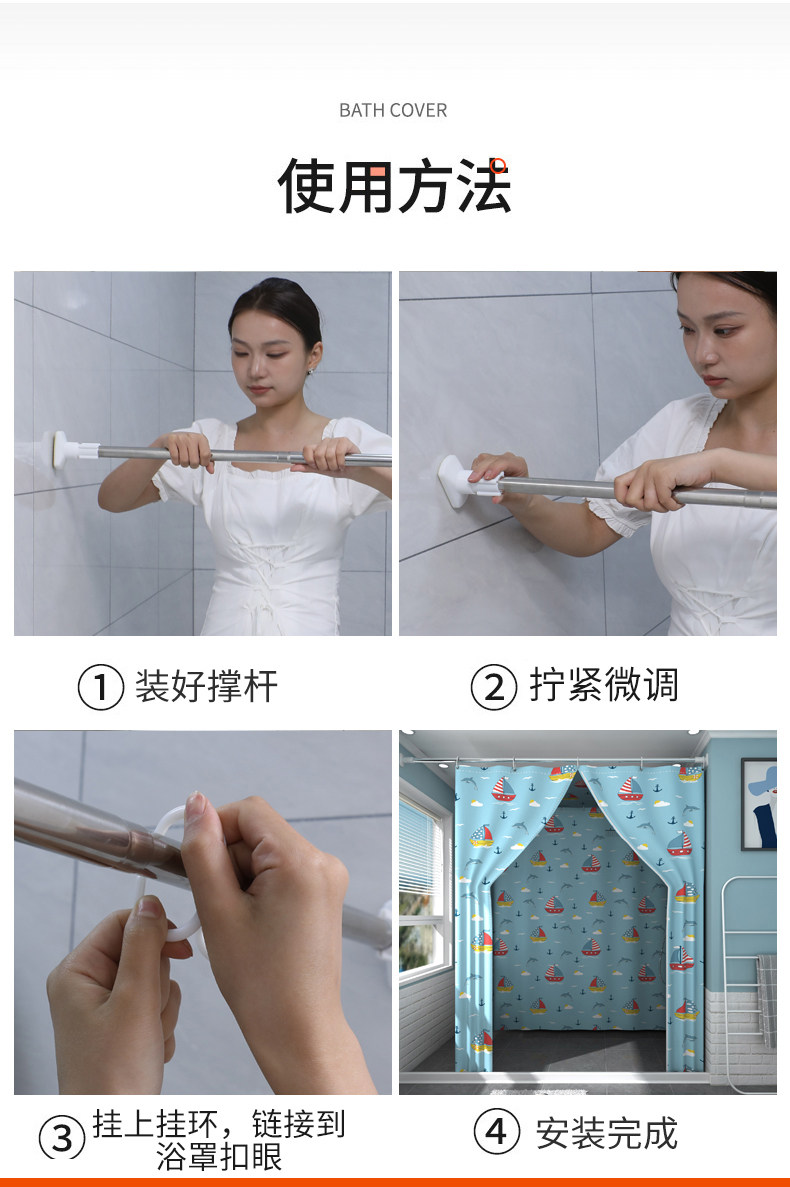 BATH COVER

使用方法

① 装好撑杆

② 拧紧微调

③ 挂上挂环，链接到浴罩扣眼

④ 安装完成