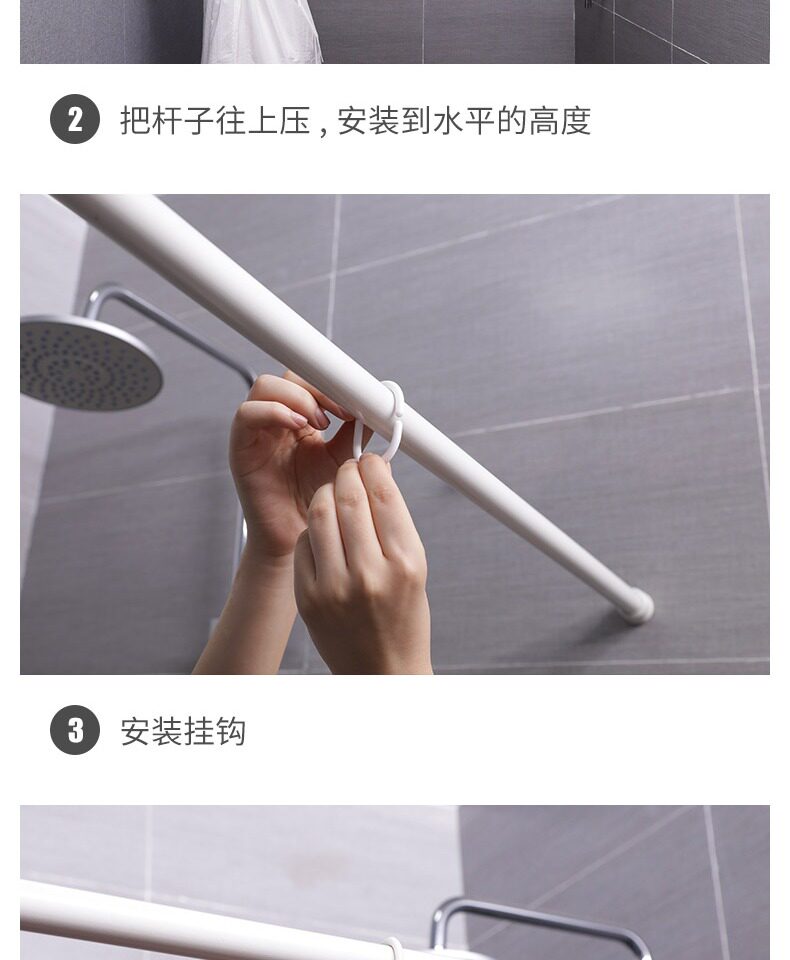 2 把杆子往上压，安装到水平的高度

3 安装挂钩