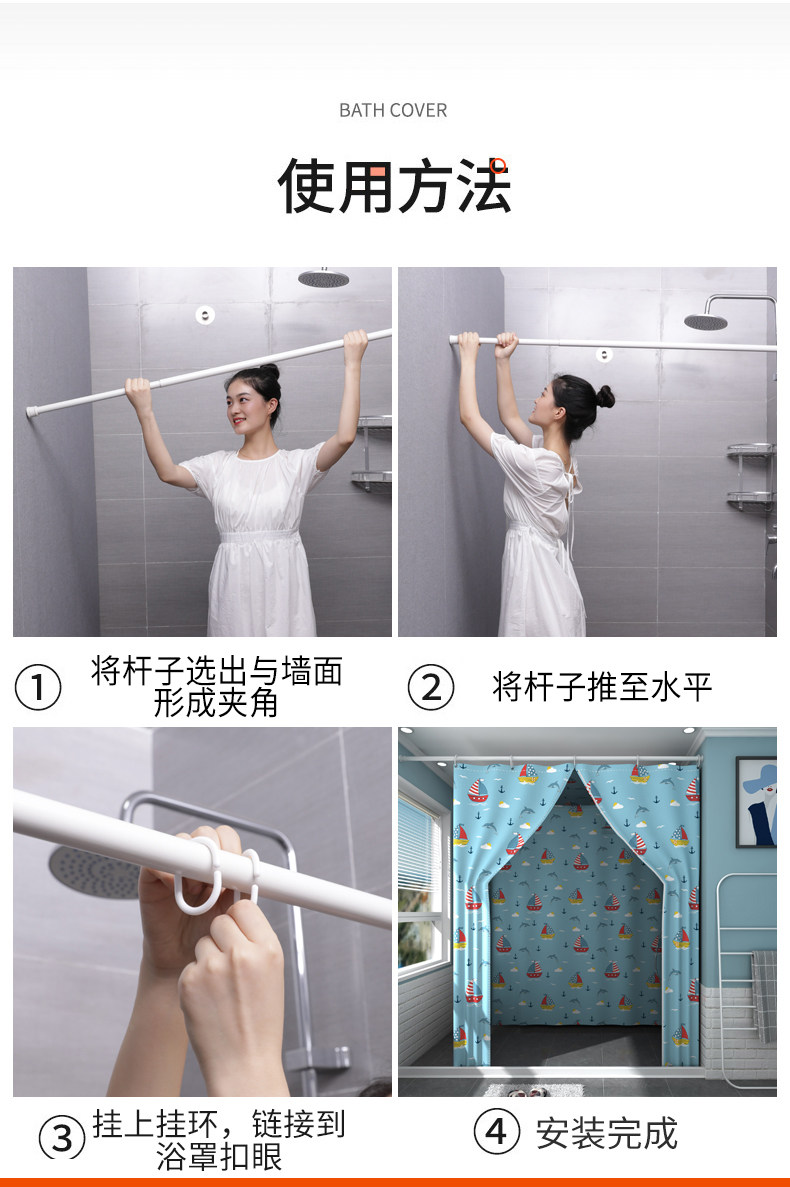 BATH COVER

使用方法

① 将杆子选出与墙面形成夹角

② 将杆子推至水平

③ 挂上挂环，链接到浴罩扣眼

④ 安装完成