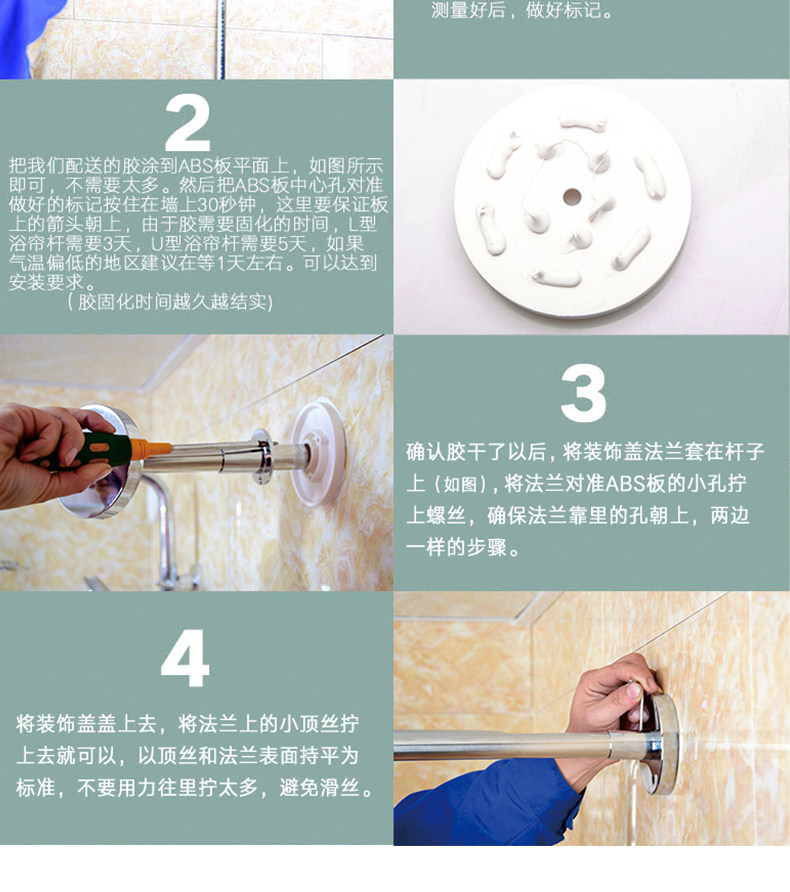 测量好后，做好标记。

2

把我们配送的胶涂到ABS板平面上，如图所示即可，不需要太多。然后把ABS板中心孔对准做好的标记按住在墙上30秒钟，这里要保证板上的箭头朝上，由于胶需要固化的时间，L型浴帘杆需要3天，U型浴帘杆需要5天，如果气温偏低的地区建议在等1天左右。可以达到安装要求。
（胶固化时间越久越结实）

3

确认胶干了以后，将装饰盖法兰套在杆子上（如图），将法兰对准ABS板的小孔拧上螺丝，确保法兰靠里的孔朝上，两边一样的步骤。

4

将装饰盖盖上去，将法兰上的小顶丝拧上去就可以，以顶丝和法兰表面持平为标准，不要用力往里拧太多，避免滑丝。