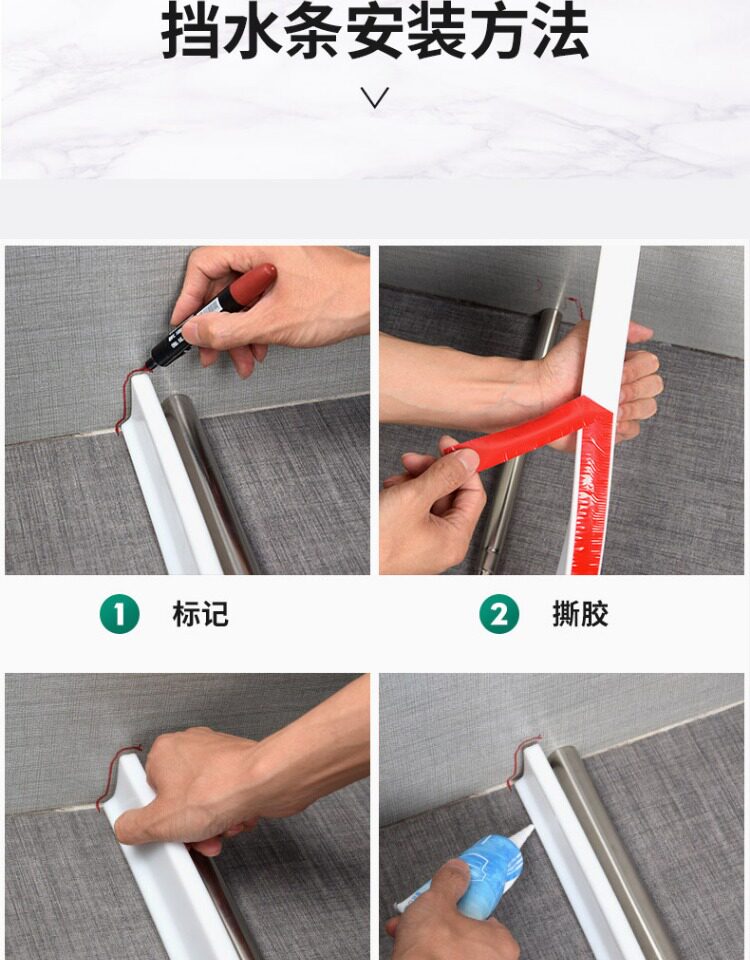 挡水条安装方法

1 标记

2 撕胶