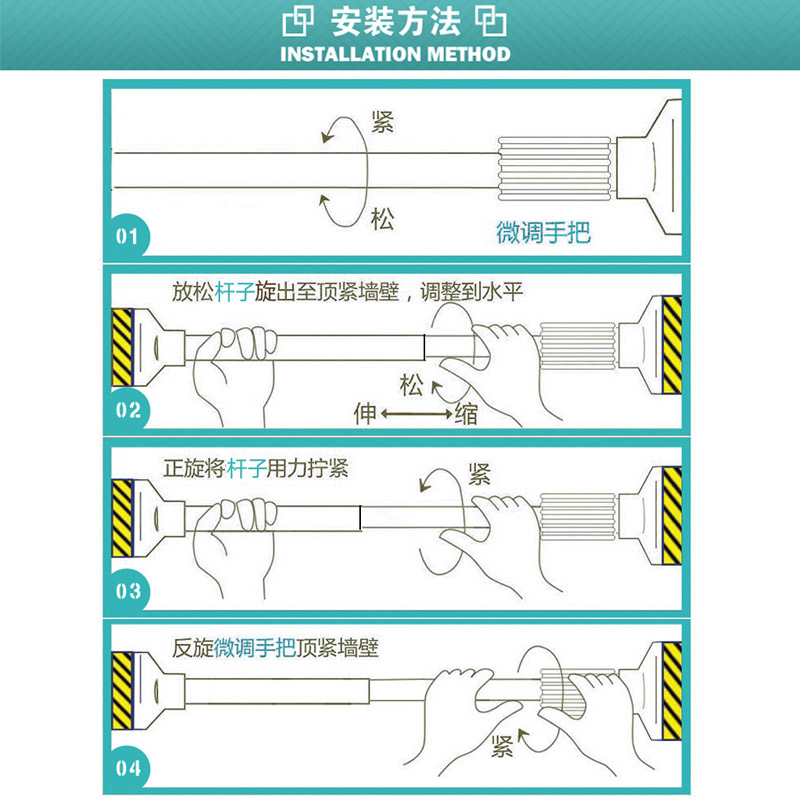 安装方法
INSTALLATION METHOD

紧
松
微调手把
01

放松杆子旋出至顶紧墙壁，调整到水平
松
伸 缩
02

正旋将杆子用力拧紧
紧
03

反旋微调手把顶紧墙壁
紧
04