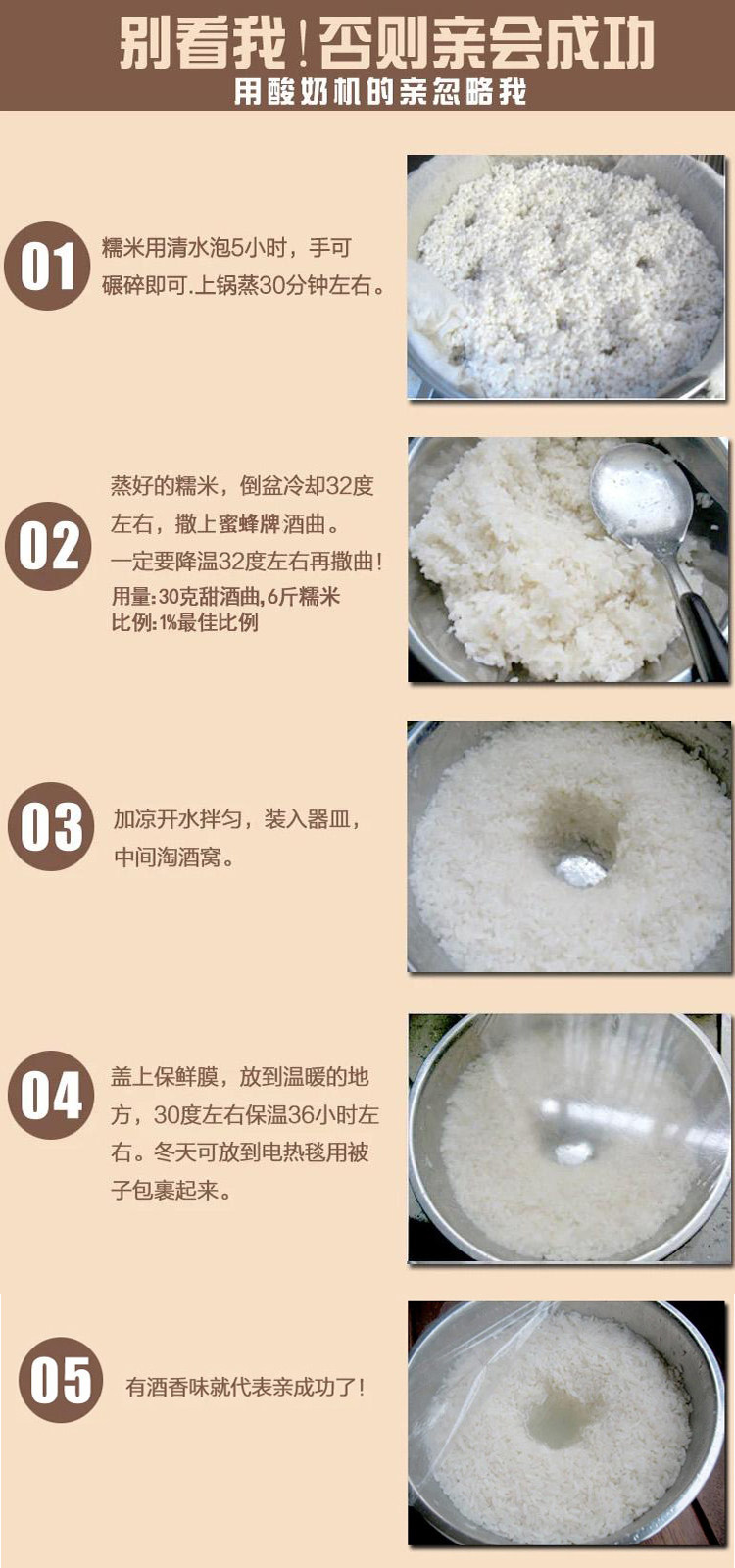 别看我！否则亲会成功
用酸奶机的亲忽略我

01
糯米用清水泡5小时，手可碾碎即可.上锅蒸30分钟左右。

02
蒸好的糯米，倒盆冷却32度左右，撒上蜜蜂牌酒曲。
一定要降温32度左右再撒曲！
用量:30克甜酒曲,6斤糯米
比例:1%最佳比例

03
加凉开水拌匀，装入器皿，中间淘酒窝。

04
盖上保鲜膜，放到温暖的地方，30度左右保温36小时左右。冬天可放到电热毯用被子包裹起来。

05
有酒香味就代表亲成功了！