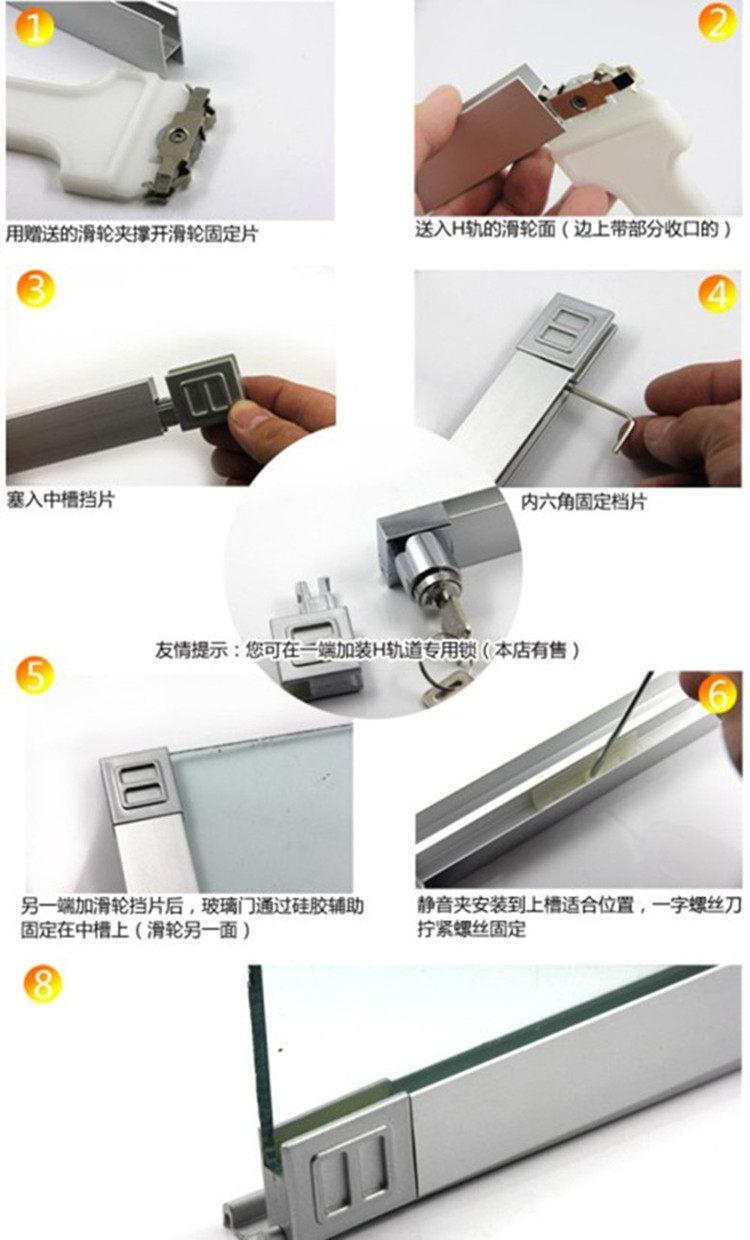 1

用赠送的滑轮夹撑开滑轮固定片

2

送入H轨的滑轮面（边上带部分收口的）

3

塞入中槽挡片

4

内六角固定档片

友情提示：您可在一端加装H轨道专用锁（本店有售）

5

另一端加滑轮挡片后，玻璃门通过硅胶辅助固定在中槽上（滑轮另一面）

6

静音夹安装到上槽适合位置，一字螺丝刀拧紧螺丝固定

8