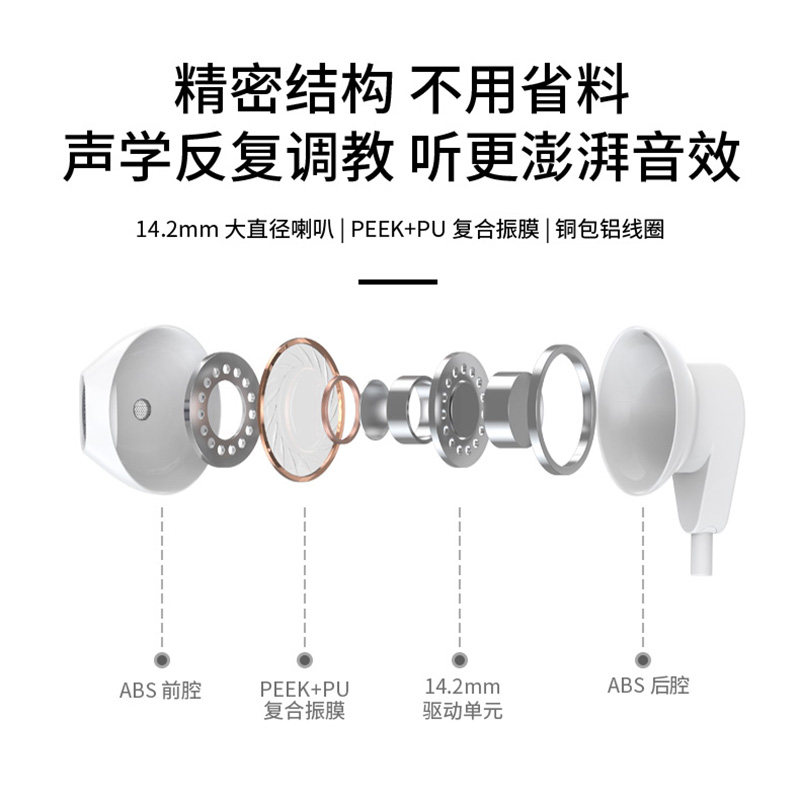 精密结构 不用省料
声学反复调教 听更澎湃音效

14.2mm 大直径喇叭 | PEEK+PU 复合振膜 | 铜包铝线圈

ABS 前腔

PEEK+PU
复合振膜

14.2mm
驱动单元

ABS 后腔