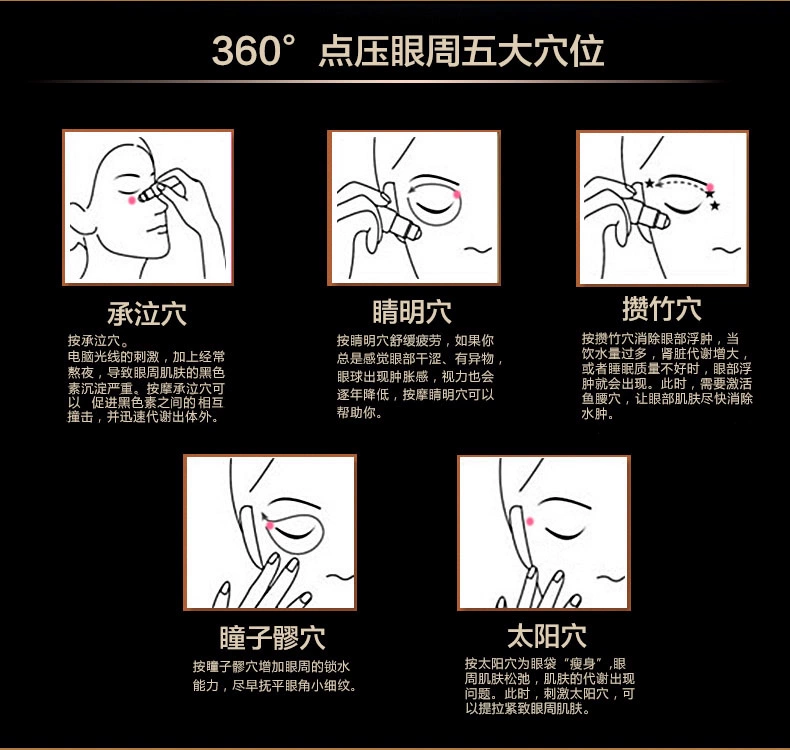 360° 点压眼周五大穴位

承泣穴

按承泣穴。
电脑光线的刺激，加上经常熬夜，导致眼周肌肤的黑色素沉淀严重。按摩承泣穴可以 促进黑色素之间的相互撞击，并迅速代谢出体外。

睛明穴

按睛明穴舒缓疲劳，如果你总是感觉眼部干涩、有异物，眼球出现肿胀感，视力也会逐年降低，按摩睛明穴可以帮助你。

攒竹穴

按攒竹穴消除眼部浮肿，当饮水量过多，肾脏代谢增大，或者睡眠质量不好时，眼部浮肿就会出现。此时，需要激活鱼腰穴，让眼部肌肤尽快消除水肿。

瞳子髎穴

按瞳子髎穴增加眼周的锁水能力，尽早抚平眼角小细纹。

太阳穴

按太阳穴为眼袋“瘦身”,眼周肌肤松弛，肌肤的代谢出现问题。此时，刺激太阳穴，可以提拉紧致眼周肌肤。