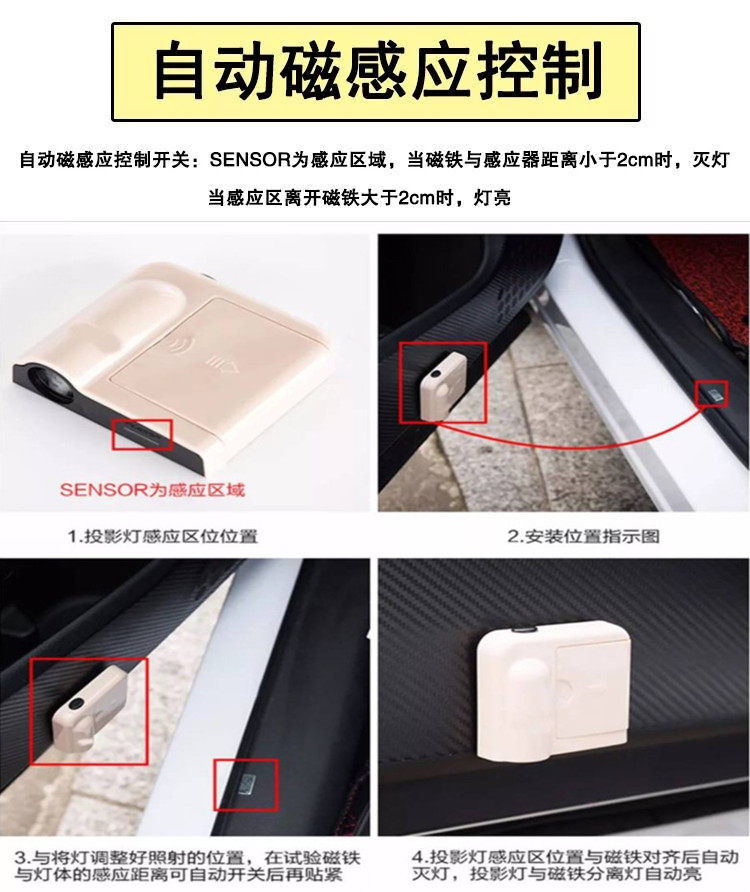 自动磁感应控制

自动磁感应控制开关：SENSOR为感应区域，当磁铁与感应器距离小于2cm时，灭灯 当感应区离开磁铁大于2cm时，灯亮

SENSOR为感应区域

1.投影灯感应区位位置

2.安装位置指示图

3.与将灯调整好照射的位置，在试验磁铁与灯体的感应距离可自动开关后再贴紧

4.投影灯感应区位置与磁铁对齐后自动灭灯，投影灯与磁铁分离灯自动亮