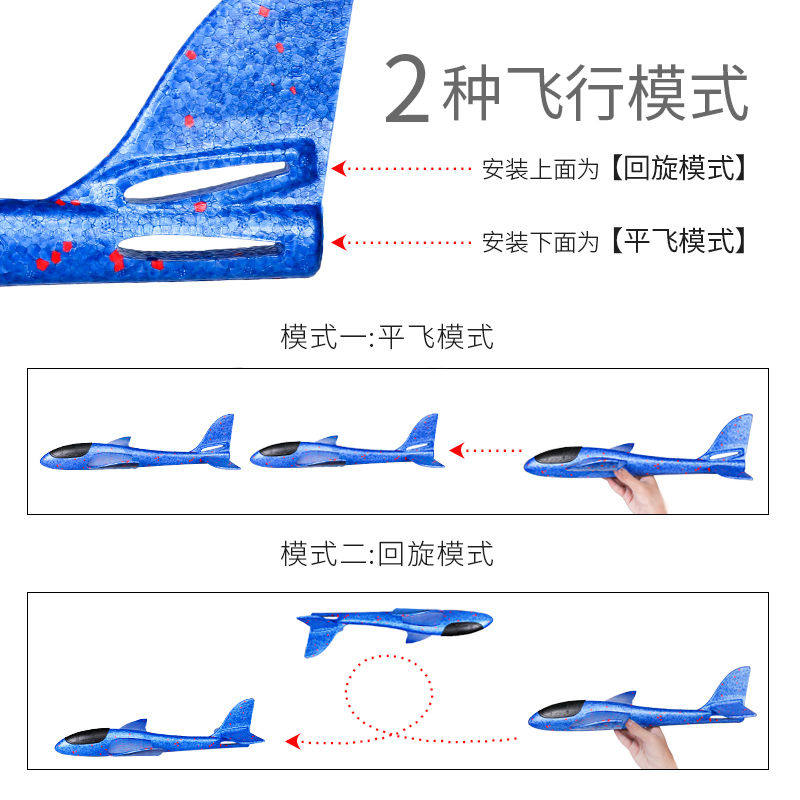 2种飞行模式

安装上面为【回旋模式】

安装下面为【平飞模式】

模式一:平飞模式

模式二:回旋模式