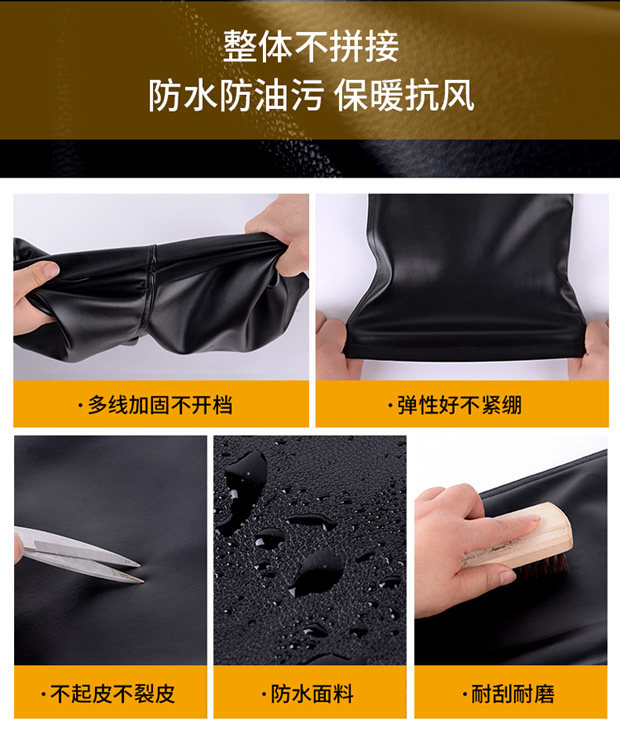 整体不拼接
防水防油污 保暖抗风

·多线加固不开档

·弹性好不紧绷

·不起皮不裂皮

·防水面料

·耐刮耐磨